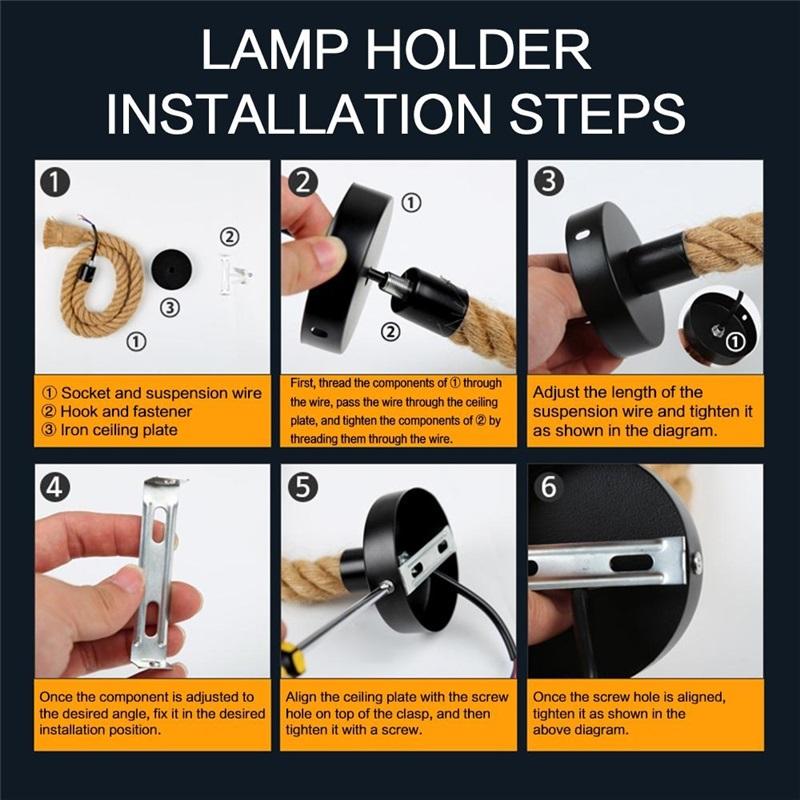 LAMP HOLDER INSTALLATION STEPS

1

② ③ ①

① Socket and suspension wire
② Hook and fastener
③ Iron ceiling plate

2

① ②

First, thread the components of ① through the wire, pass the wire through the ceiling plate, and tighten the components of ② by threading them through the wire.

3

①

Adjust the length of the suspension wire and tighten it as shown in the diagram.

4

Once the component is adjusted to the desired angle, fix it in the desired installation position.

5

Align the ceiling plate with the screw hole on top of the clasp, and then tighten it with a screw.

6

Once the screw hole is aligned, tighten it as shown in the above diagram.