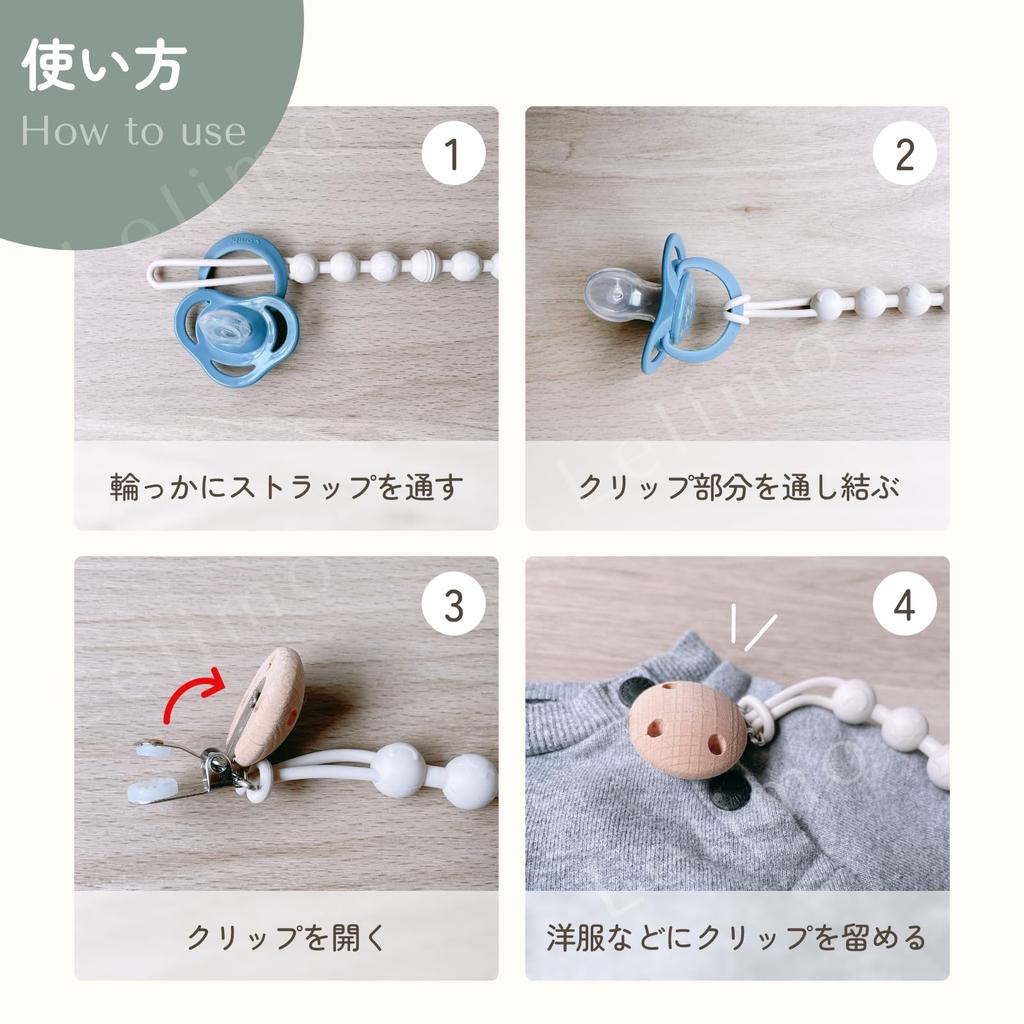 使い方
How to use

1
輪っかにストラップを通す

2
クリップ部分を通し結ぶ

3
クリップを開く

4
洋服などにクリップを留める

Lelimo