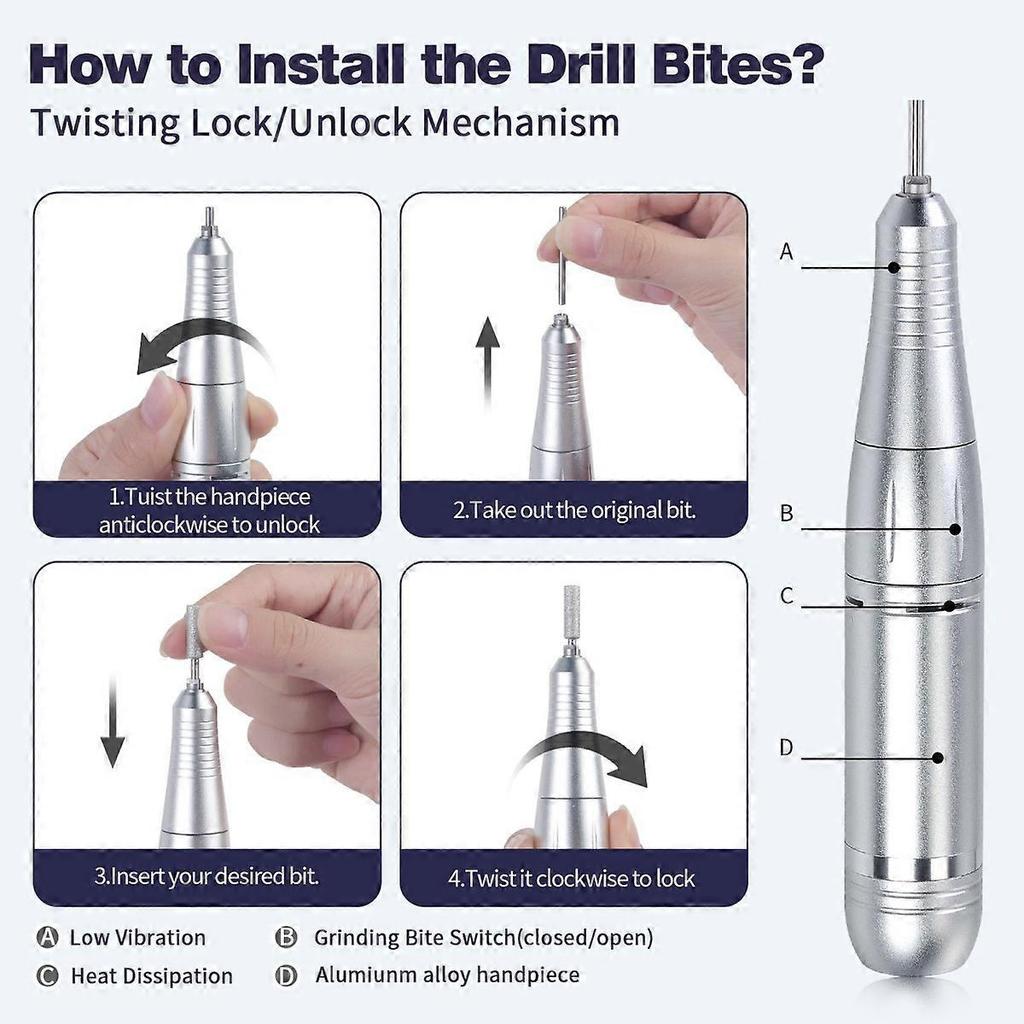 How to Install the Drill Bites?
Twisting Lock/Unlock Mechanism

1.Tuist the handpiece anticlockwise to unlock

2.Take out the original bit.

3.Insert your desired bit.

4.Twist it clockwise to lock

A
B
C
D

A Low Vibration
B Grinding Bite Switch(closed/open)
C Heat Dissipation
D Alumiunm alloy handpiece