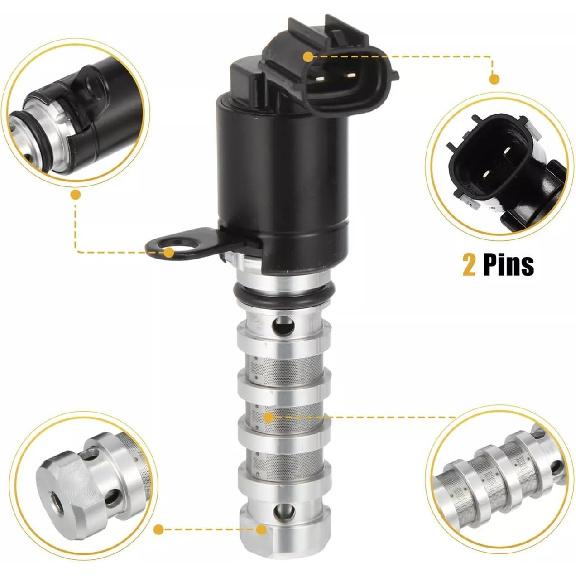 2 Pins