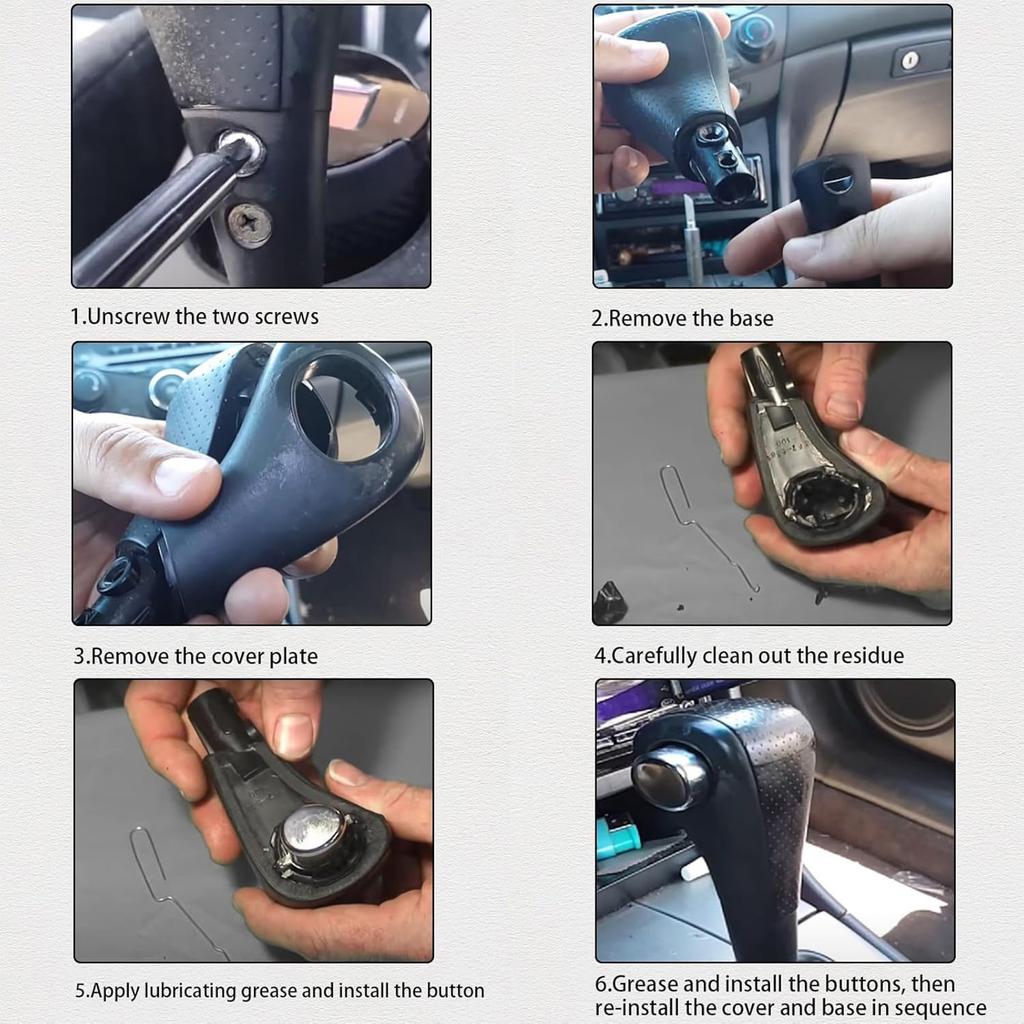 1.Unscrew the two screws

2.Remove the base

3.Remove the cover plate

4.Carefully clean out the residue

5.Apply lubricating grease and install the button

6.Grease and install the buttons, then re-install the cover and base in sequence