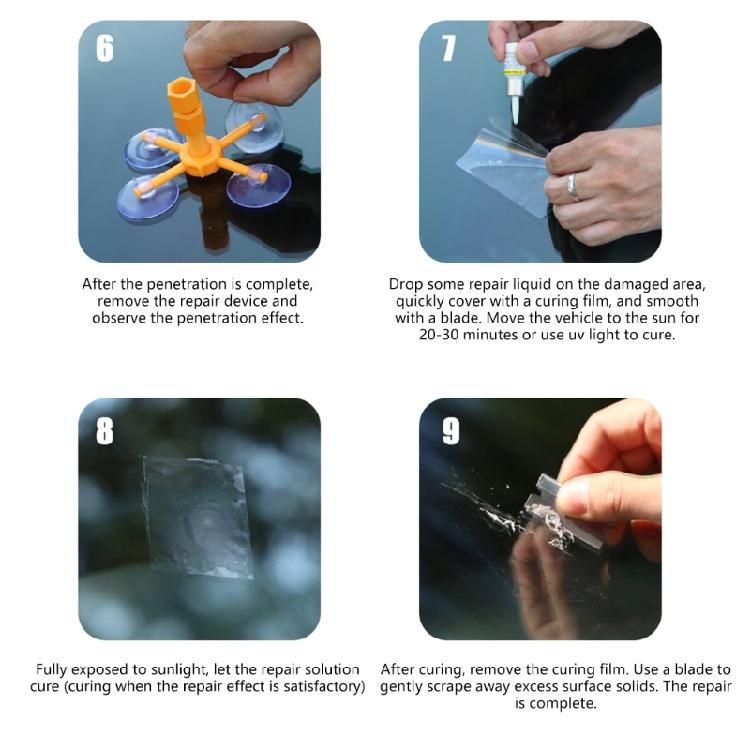 6

After the penetration is complete, remove the repair device and observe the penetration effect.

7

Drop some repair liquid on the damaged area, quickly cover with a curing film, and smooth with a blade. Move the vehicle to the sun for 20-30 minutes or use uv light to cure.

8

Fully exposed to sunlight, let the repair solution cure (curing when the repair effect is satisfactory)

9

After curing, remove the curing film. Use a blade to gently scrape away excess surface solids. The repair is complete.