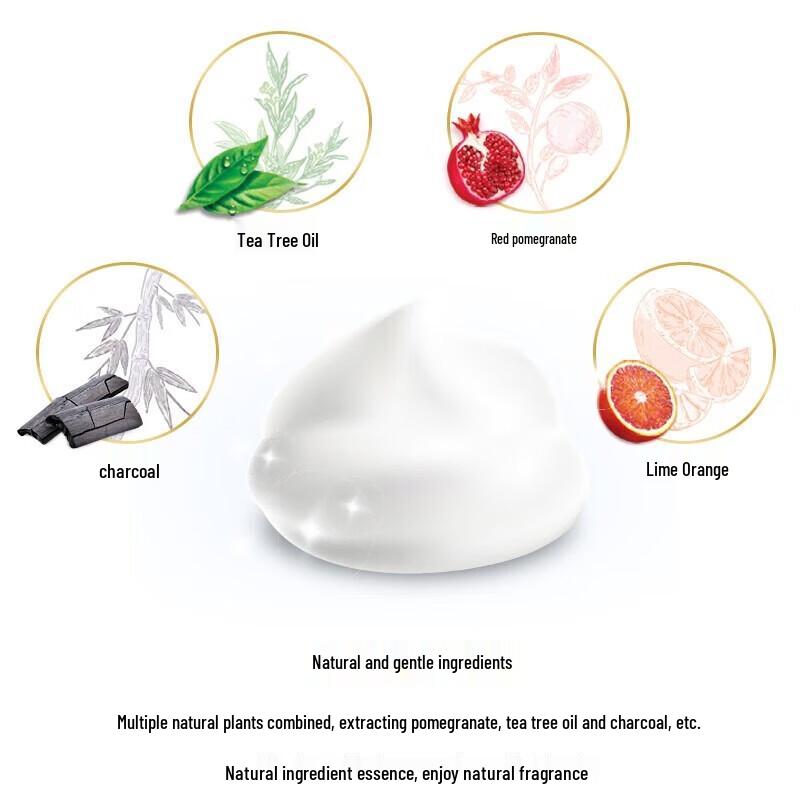 Tea Tree Oil

Red pomegranate

charcoal

Lime Orange

Natural and gentle ingredients

Multiple natural plants combined, extracting pomegranate, tea tree oil and charcoal, etc.

Natural ingredient essence, enjoy natural fragrance