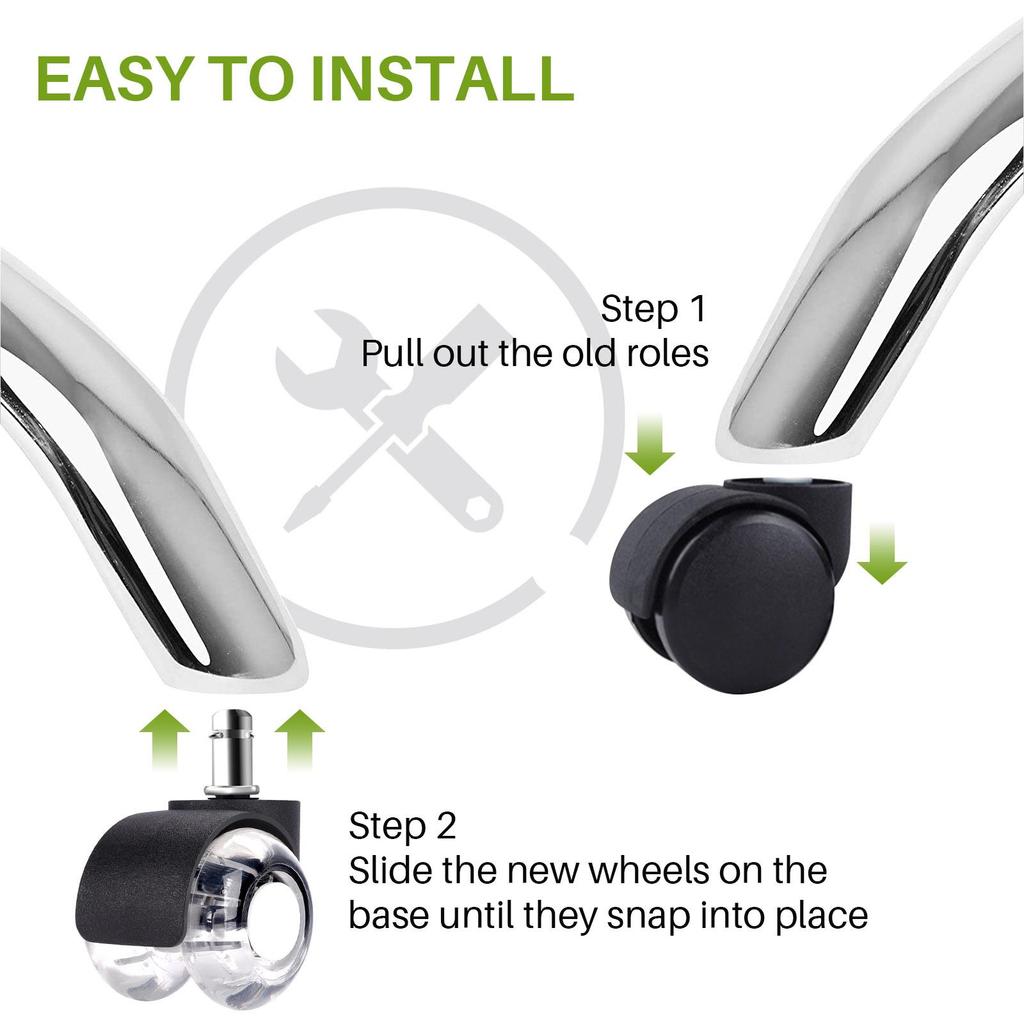 EASY TO INSTALL

Step 1
Pull out the old roles

Step 2
Slide the new wheels on the base until they snap into place