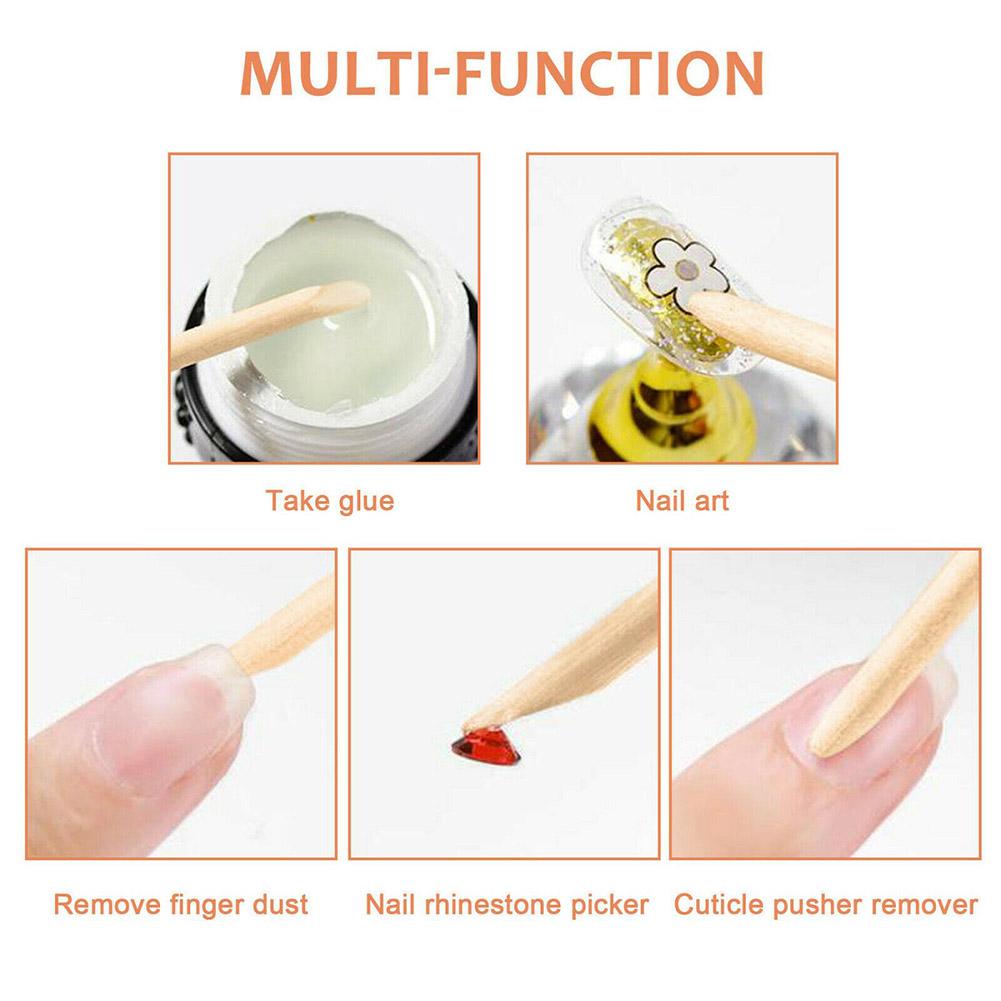 MULTI-FUNCTION

Take glue

Nail art

Remove finger dust

Nail rhinestone picker

Cuticle pusher remover