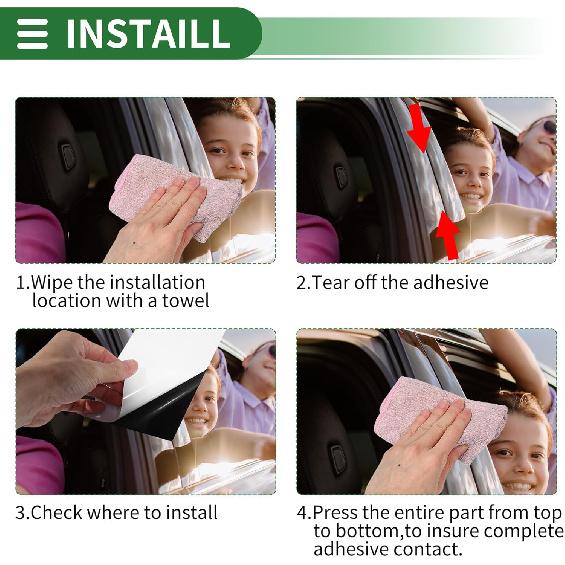 INSTAILL

1.Wipe the installation location with a towel

2.Tear off the adhesive

3.Check where to install

4.Press the entire part from top to bottom,to insure complete adhesive contact.