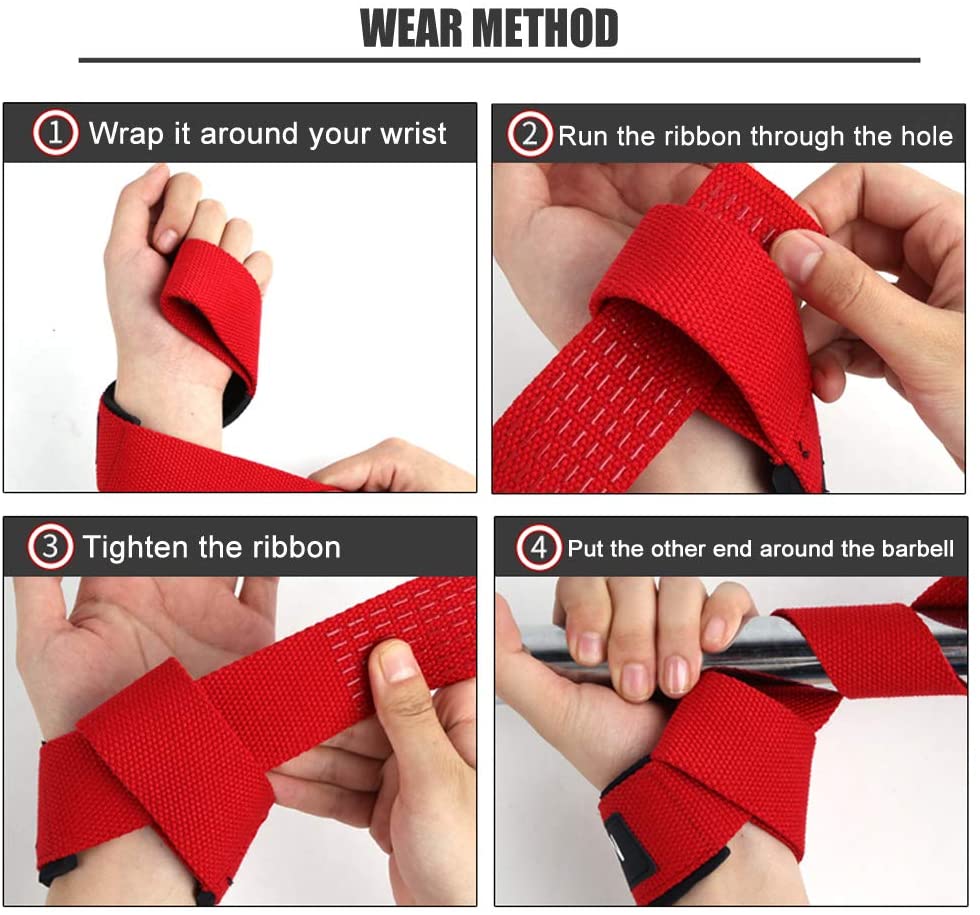 WEAR METHOD

① Wrap it around your wrist

② Run the ribbon through the hole

③ Tighten the ribbon

④ Put the other end around the barbell