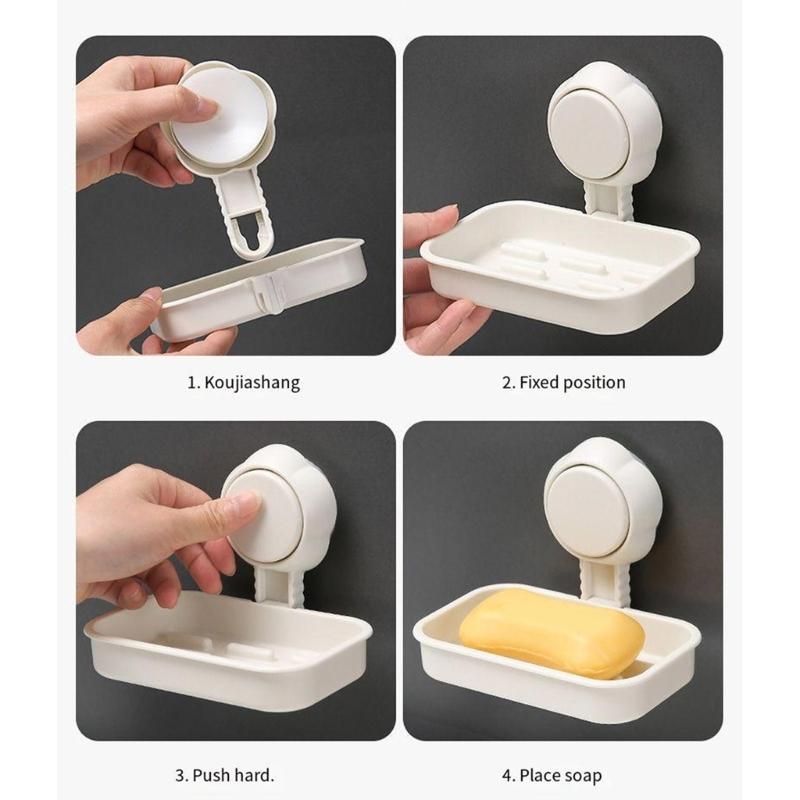 1. Koujiashang

2. Fixed position

3. Push hard.

4. Place soap