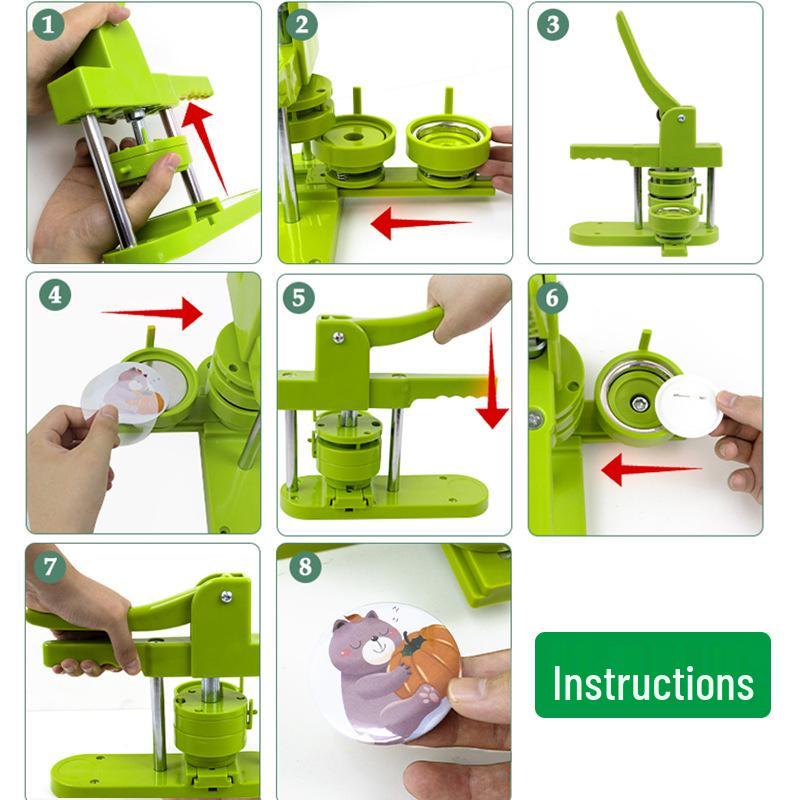 1

2

3

4

5

6

7

8

Instructions