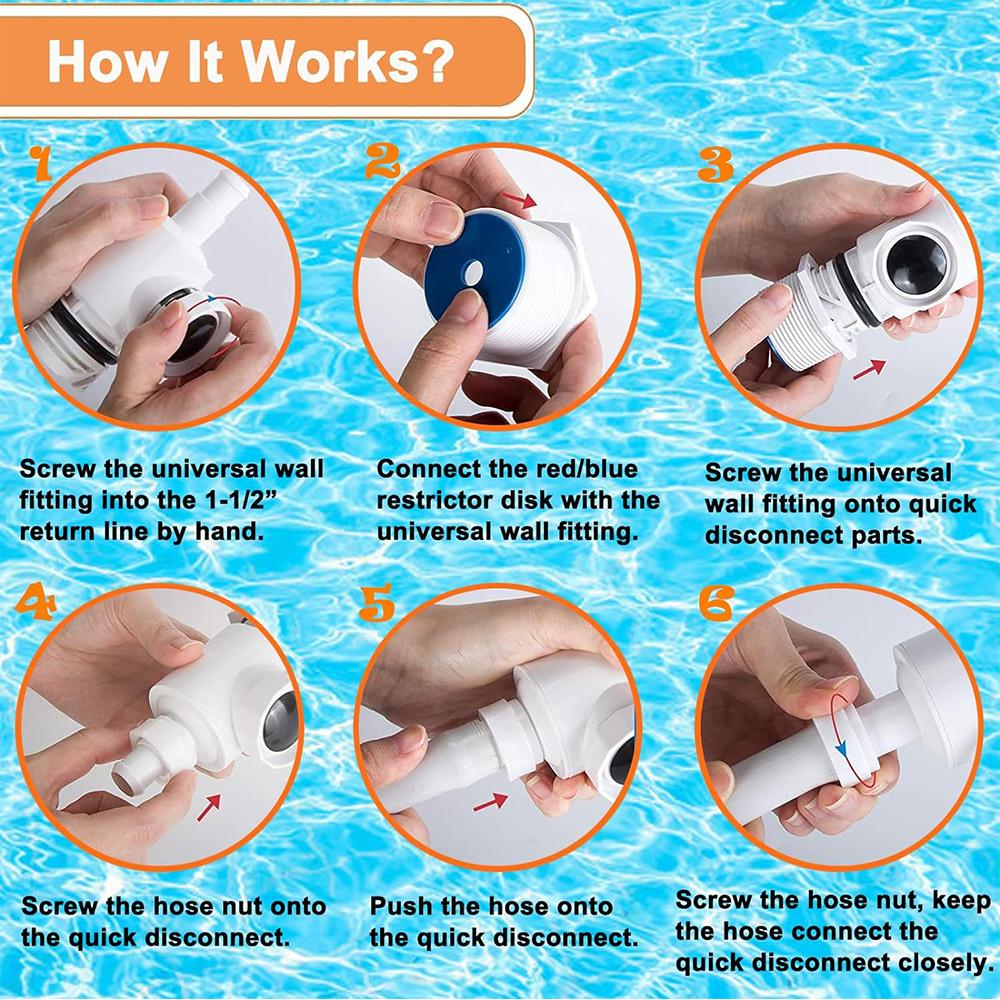 How It Works?

1

Screw the universal wall fitting into the 1-1/2” return line by hand.

2

Connect the red/blue restrictor disk with the universal wall fitting.

3

Screw the universal wall fitting onto quick disconnect parts.

4

Screw the hose nut onto the quick disconnect.

5

Push the hose onto the quick disconnect.

6

Screw the hose nut, keep the hose connect the quick disconnect closely.