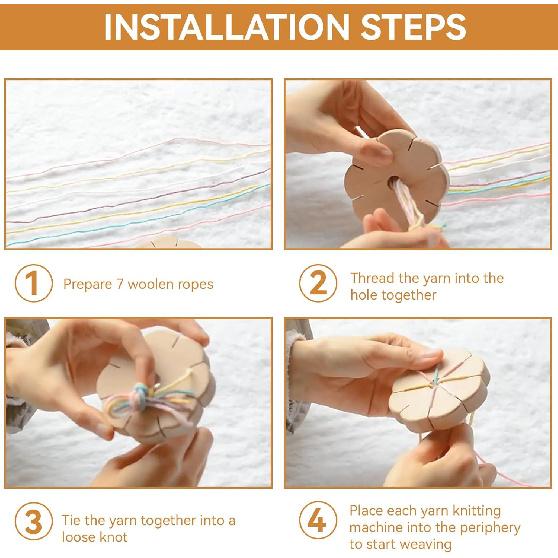 INSTALLATION STEPS

1 Prepare 7 woolen ropes

2 Thread the yarn into the hole together

3 Tie the yarn together into a loose knot

4 Place each yarn knitting machine into the periphery to start weaving