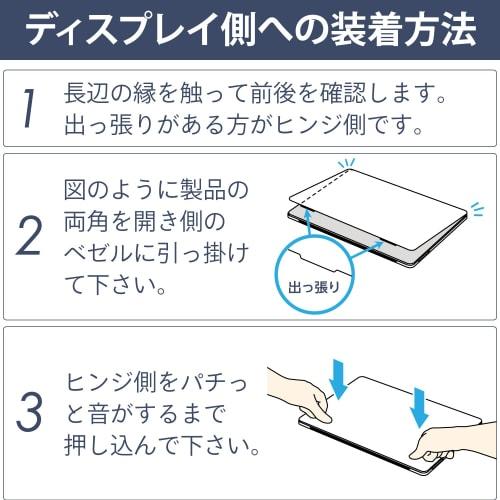 ディスプレイ側への装着方法

1
長辺の縁を触って前後を確認します。出っ張りがある方がヒンジ側です。

2
図のように製品の両角を開き側のベゼルに引っ掛けて下さい。

出っ張り

3
ヒンジ側をパチっと音がするまで押し込んで下さい。