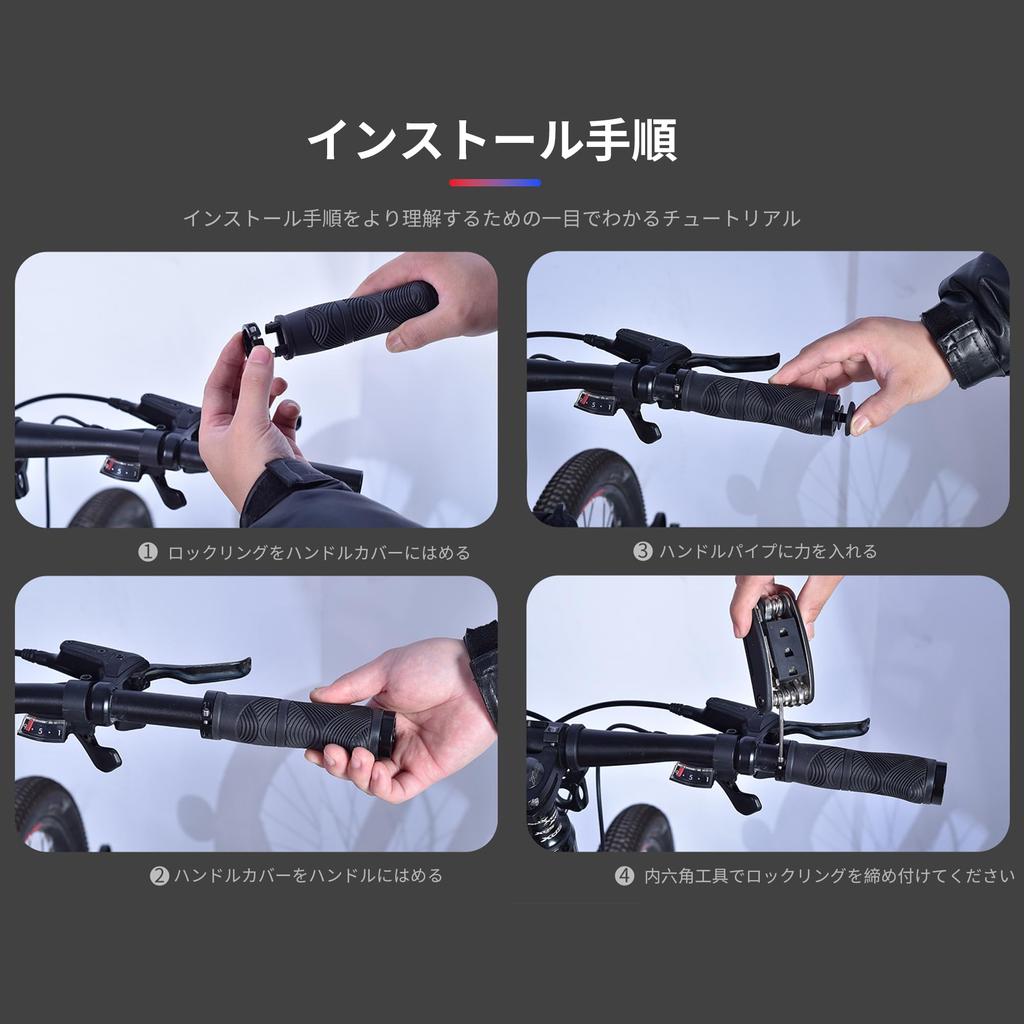 インストール手順

インストール手順をより理解するための一目でわかるチュートリアル

❶ ロックリングをハンドルカバーにはめる

❸ ハンドルパイプに力を入れる

❷ ハンドルカバーをハンドルにはめる

❹ 内六角工具でロックリングを締め付けてください