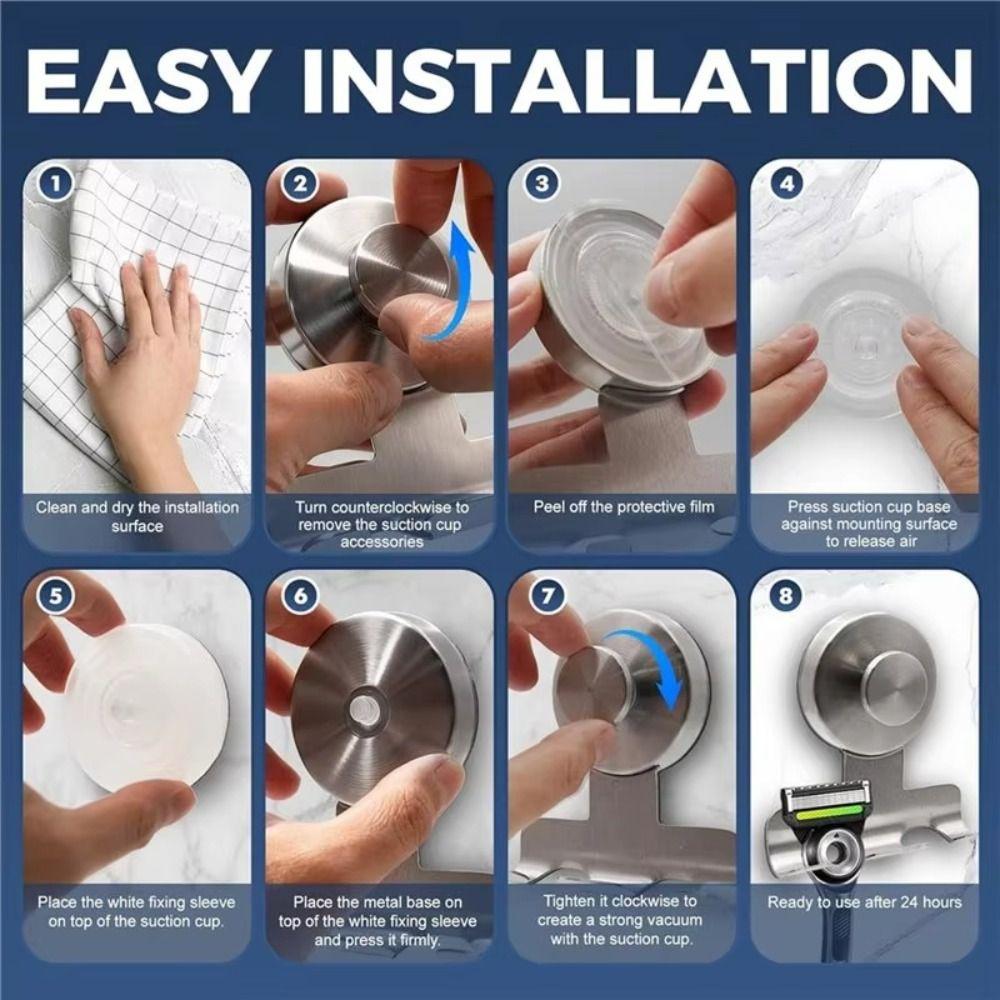 EASY INSTALLATION

1
Clean and dry the installation surface

2
Turn counterclockwise to remove the suction cup accessories

3
Peel off the protective film

4
Press suction cup base against mounting surface to release air

5
Place the white fixing sleeve on top of the suction cup.

6
Place the metal base on top of the white fixing sleeve and press it firmly.

7
Tighten it clockwise to create a strong vacuum with the suction cup.

8
Ready to use after 24 hours