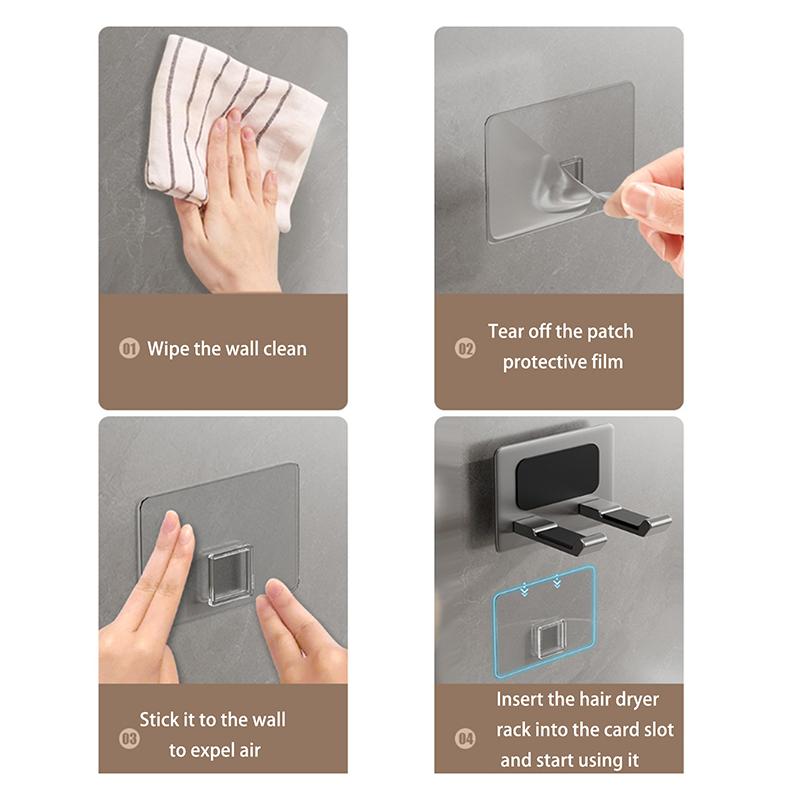 01 Wipe the wall clean

02 Tear off the patch protective film

03 Stick it to the wall to expel air

04 Insert the hair dryer rack into the card slot and start using it