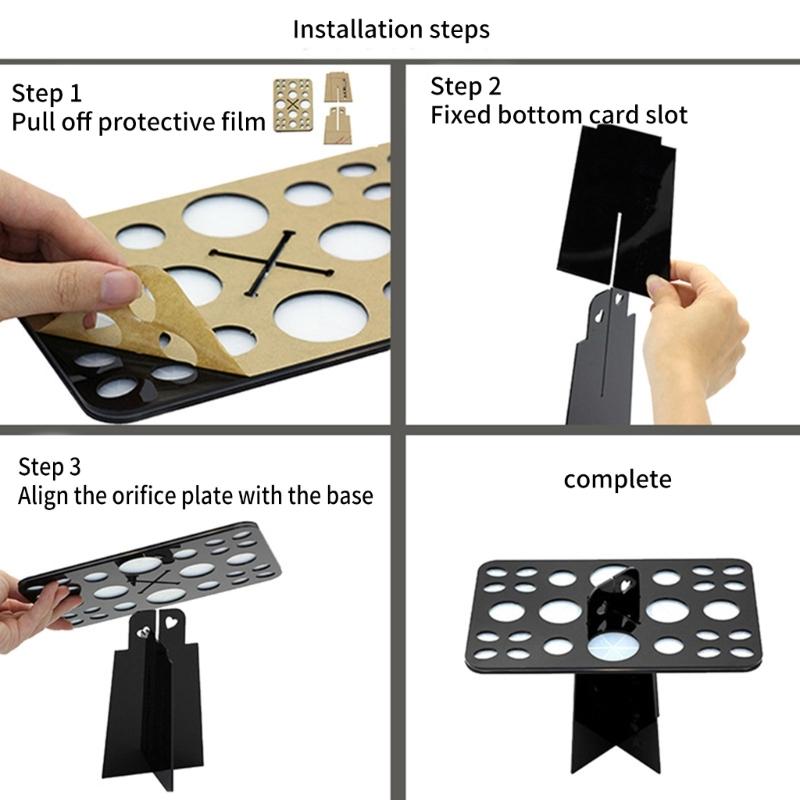 Installation steps

Step 1
Pull off protective film

Step 2
Fixed bottom card slot

Step 3
Align the orifice plate with the base

complete