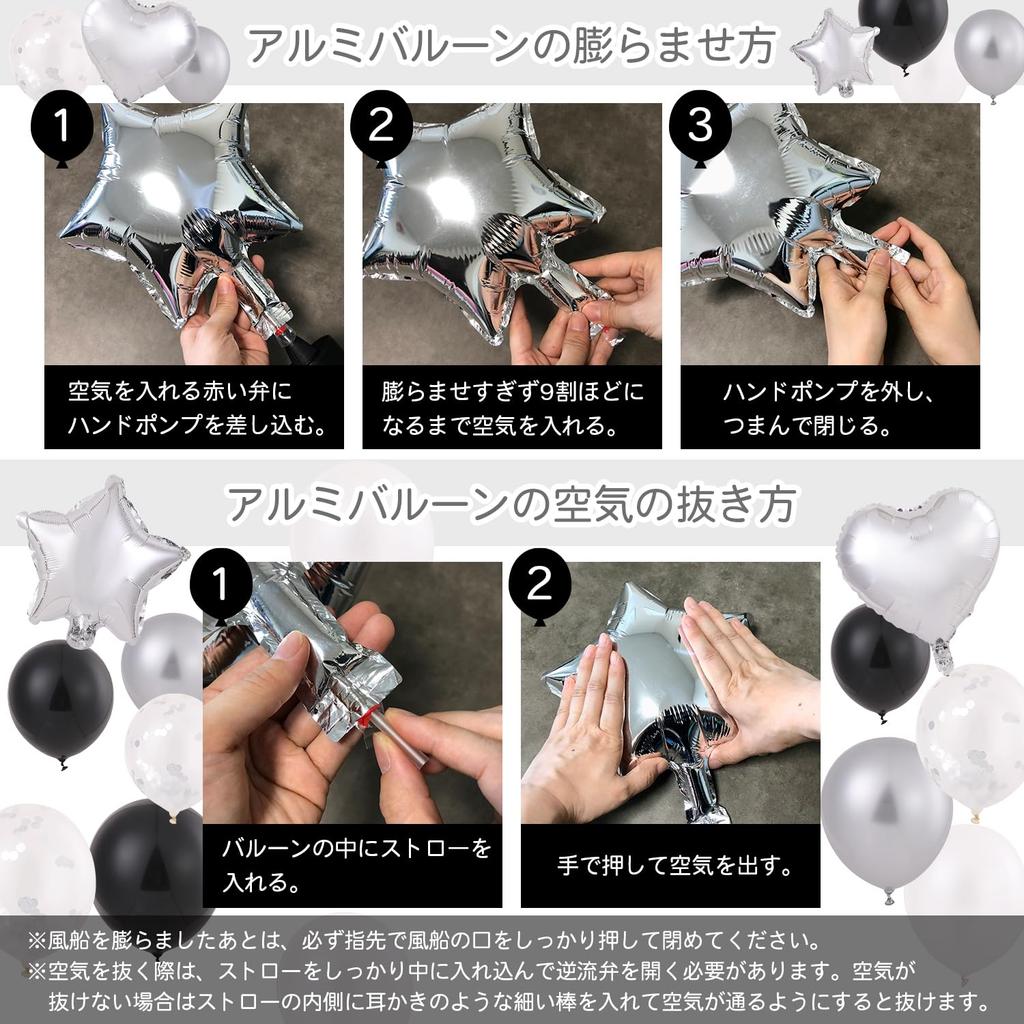 アルミバルーンの膨らませ方

1

空気を入れる赤い弁にハンドポンプを差し込む。

2

膨らませすぎず9割ほどになるまで空気を入れる。

3

ハンドポンプを外し、つまんで閉じる。

アルミバルーンの空気の抜き方

1

バルーンの中にストローを入れる。

2

手で押して空気を出す。

※風船を膨らましたあとは、必ず指先で風船の口をしっかり押して閉めてください。
※空気を抜く際は、ストローをしっかり中に入れ込んで逆流弁を開く必要があります。空気が抜けない場合はストローの内側に耳かきのような細い棒を入れて空気が通るようにすると抜けます。