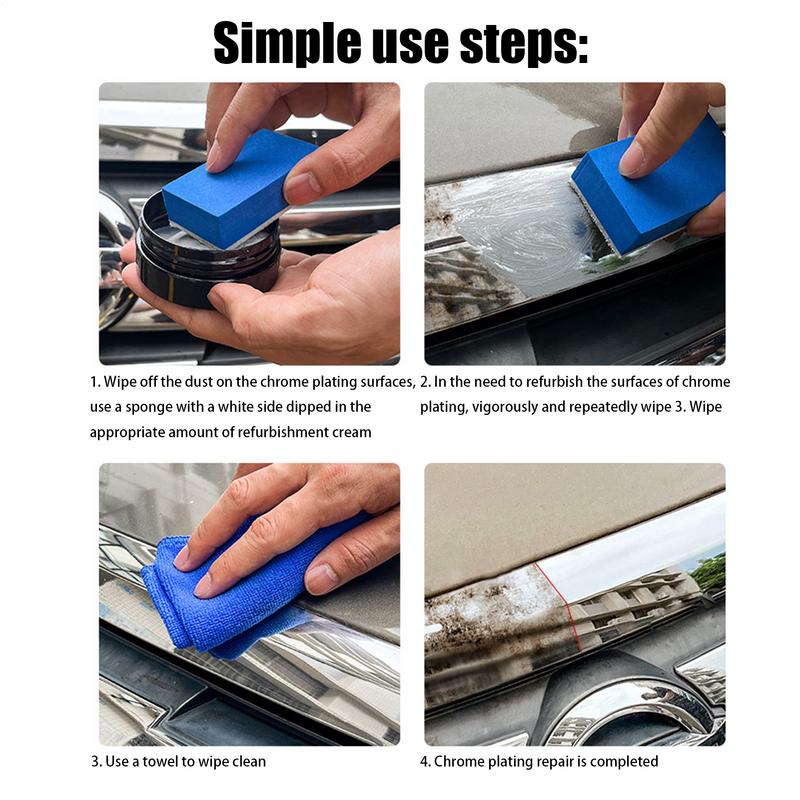 Simple use steps:

1. Wipe off the dust on the chrome plating surfaces, use a sponge with a white side dipped in the appropriate amount of refurbishment cream

2. In the need to refurbish the surfaces of chrome plating, vigorously and repeatedly wipe 3. Wipe

3. Use a towel to wipe clean

4. Chrome plating repair is completed