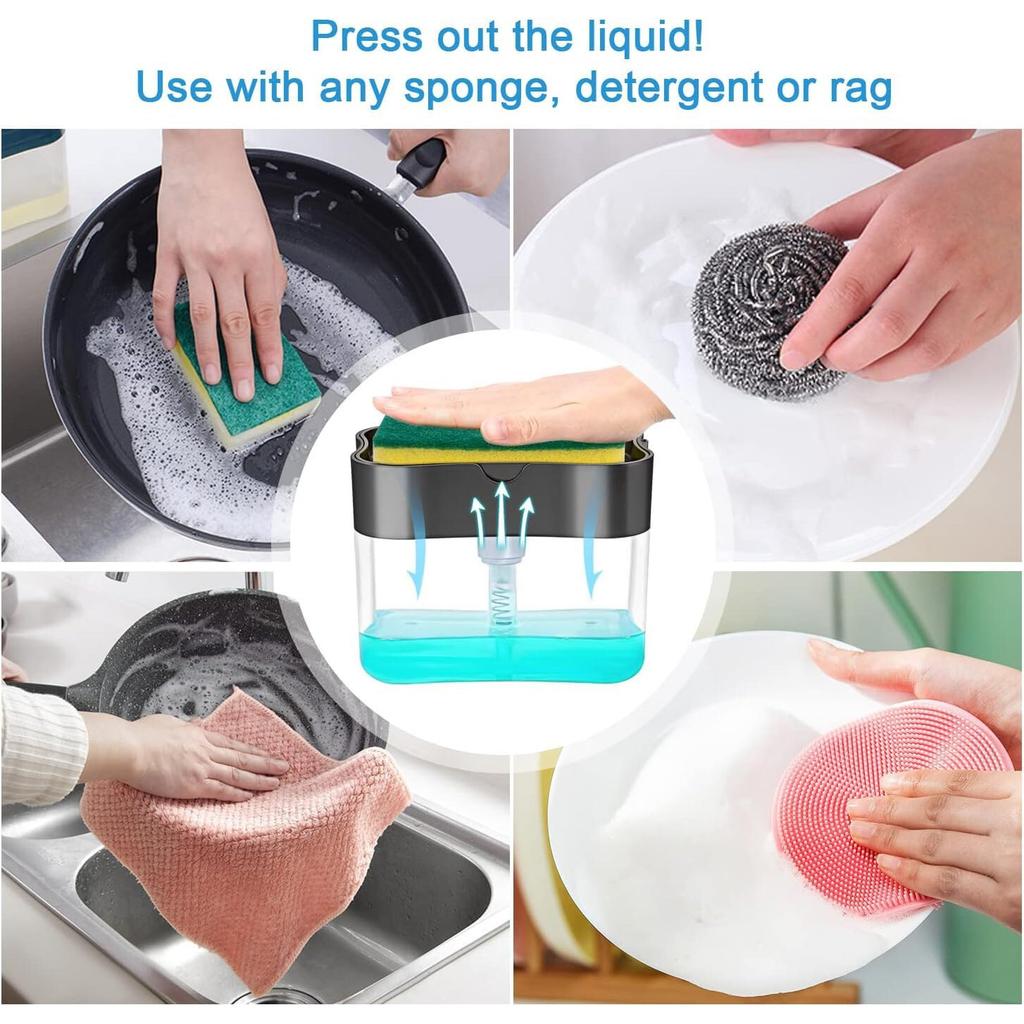 Press out the liquid!
Use with any sponge, detergent or rag