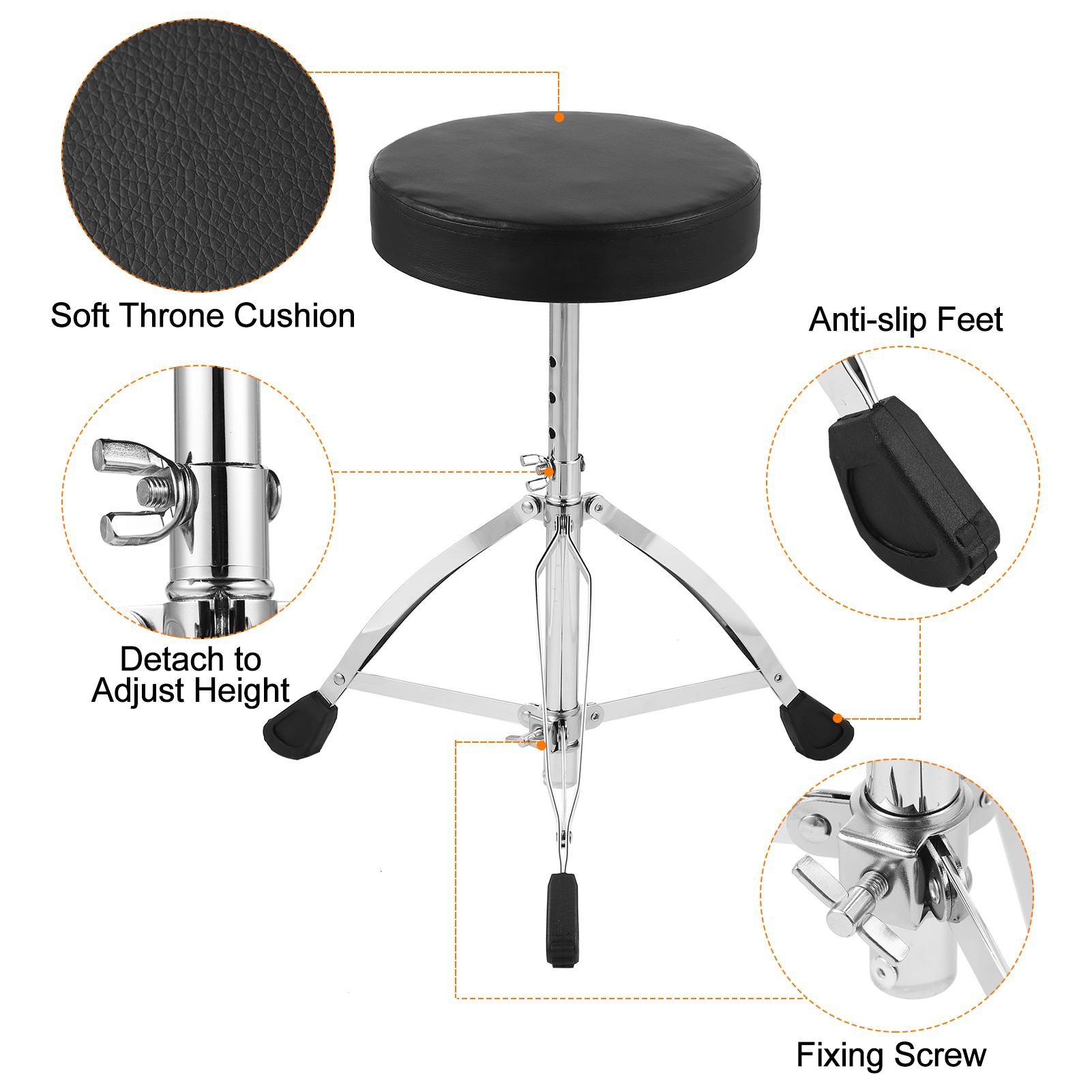 Soft Throne Cushion

Anti-slip Feet

Detach to Adjust Height

Fixing Screw