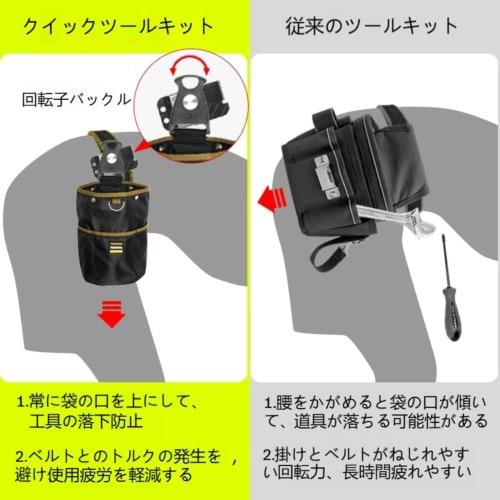 クイックツールキット

回転子バックル

1.常に袋の口を上にして、工具の落下防止

2.ベルトとのトルクの発生を，避け使用疲労を軽減する

従来のツールキット

1.腰をかがめると袋の口が傾いて、道具が落ちる可能性がある

2.掛けとベルトがねじれやすい回転力、長時間疲れやすい