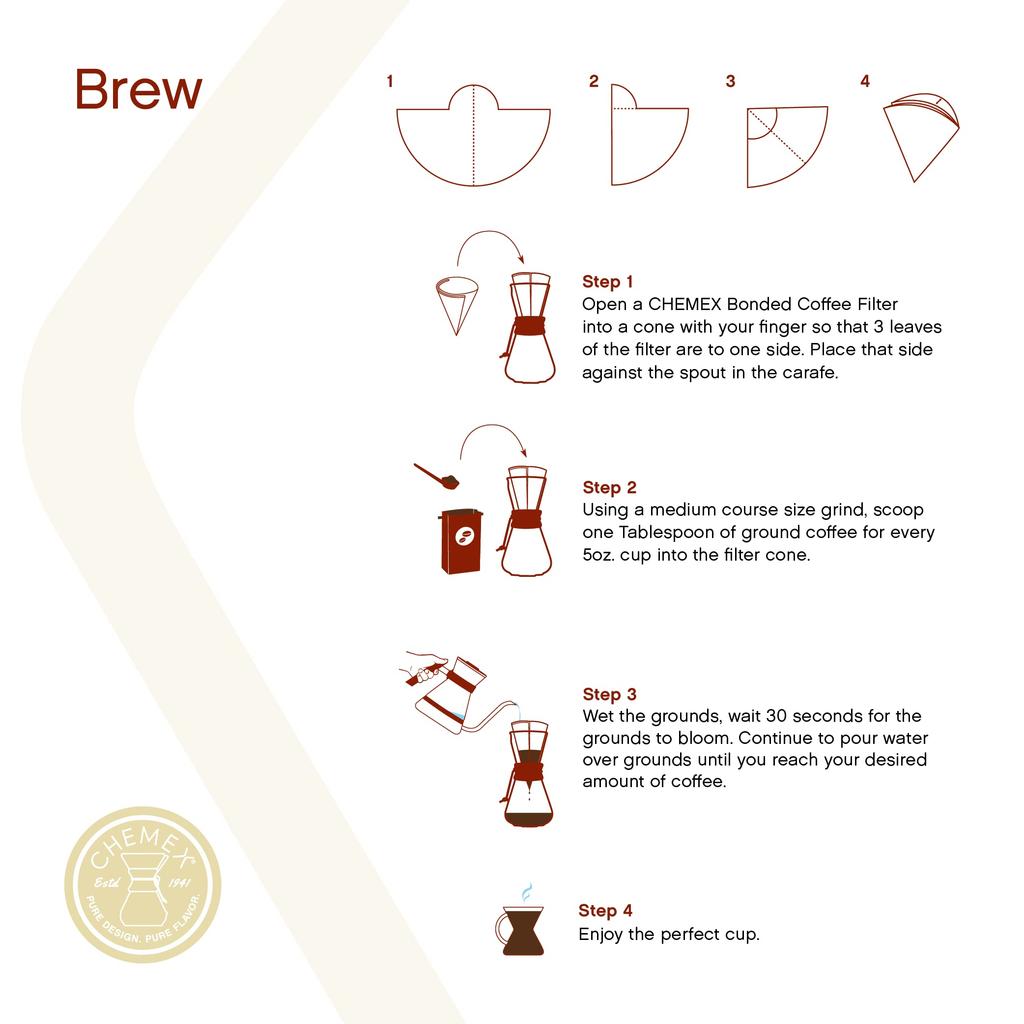 Brew

1

2

3

4

Step 1
Open a CHEMEX Bonded Coffee Filter into a cone with your finger so that 3 leaves of the filter are to one side. Place that side against the spout in the carafe.

Step 2
Using a medium course size grind, scoop one Tablespoon of ground coffee for every 5oz. cup into the filter cone.

Step 3
Wet the grounds, wait 30 seconds for the grounds to bloom. Continue to pour water over grounds until you reach your desired amount of coffee.

Step 4
Enjoy the perfect cup.

CHEMEX
Estd. 1941
PURE DESIGN. PURE FLAVOR.