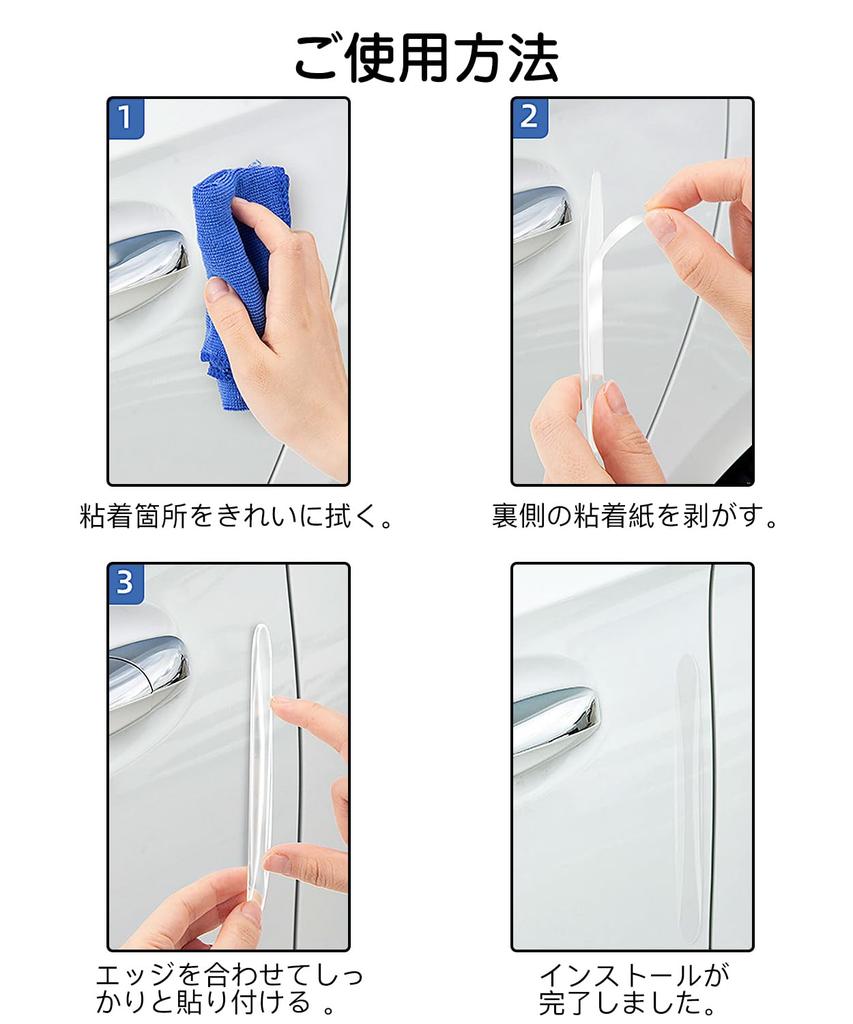 ご使用方法

1

粘着箇所をきれいに拭く。

2

裏側の粘着紙を剥がす。

3

エッジを合わせてしっかりと貼り付ける 。

インストールが完了しました。