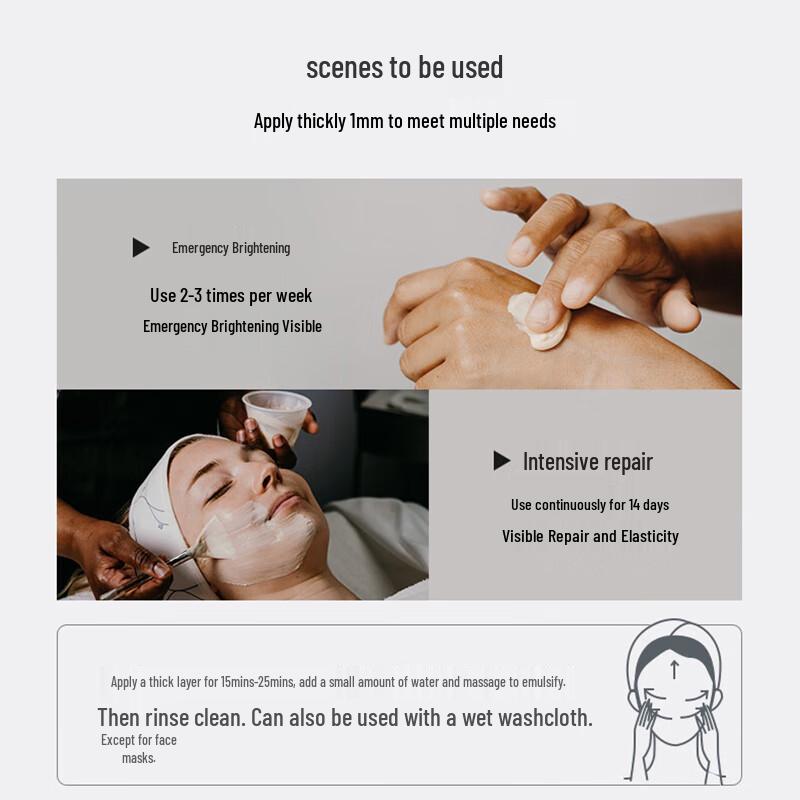 scenes to be used

Apply thickly 1mm to meet multiple needs

Emergency Brightening

Use 2-3 times per week

Emergency Brightening Visible

Intensive repair

Use continuously for 14 days

Visible Repair and Elasticity

Apply a thick layer for 15mins-25mins, add a small amount of water and massage to emulsify.

Then rinse clean. Can also be used with a wet washcloth.

Except for face masks.