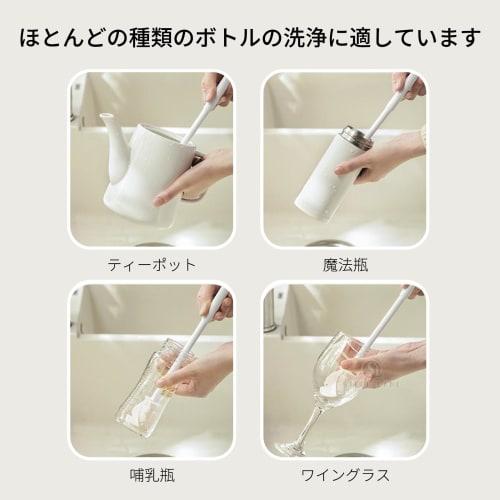 ほとんどの種類のボトルの洗浄に適しています

ティーポット

魔法瓶

哺乳瓶

ワイングラス