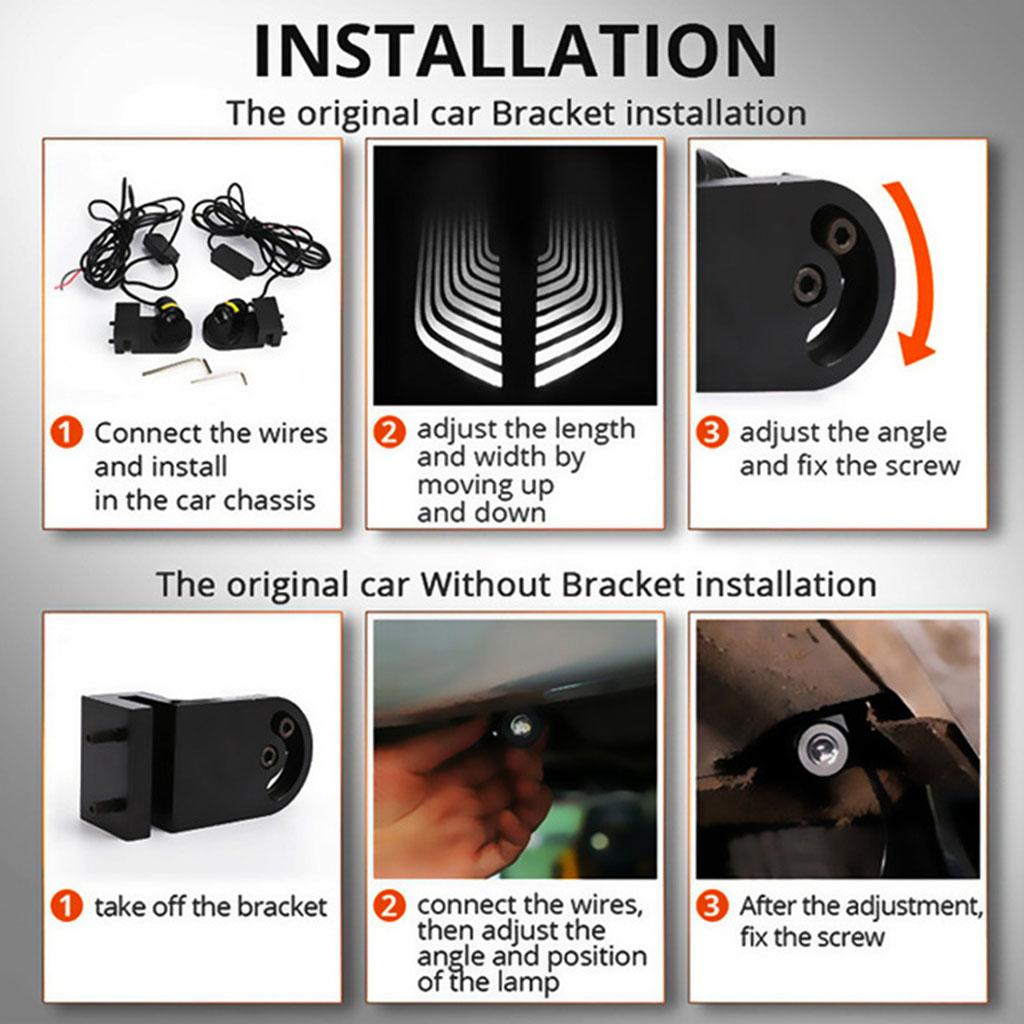 INSTALLATION

The original car Bracket installation

1 Connect the wires and install in the car chassis

2 adjust the length and width by moving up and down

3 adjust the angle and fix the screw

The original car Without Bracket installation

1 take off the bracket

2 connect the wires, then adjust the angle and position of the lamp

3 After the adjustment, fix the screw