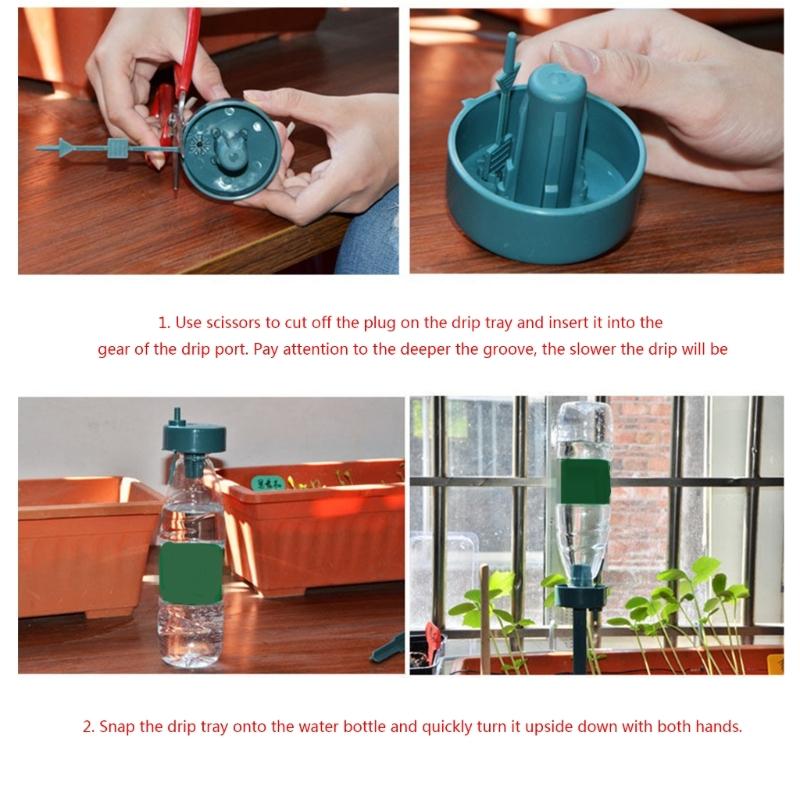 1. Use scissors to cut off the plug on the drip tray and insert it into the gear of the drip port. Pay attention to the deeper the groove, the slower the drip will be

2. Snap the drip tray onto the water bottle and quickly turn it upside down with both hands.