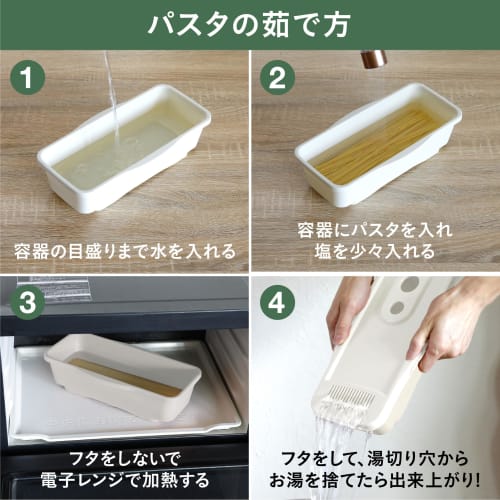 パスタの茹で方

1
容器の目盛りまで水を入れる

2
容器にパスタを入れ
塩を少々入れる

3
フタをしないで
電子レンジで加熱する

4
フタをして、湯切り穴から
お湯を捨てたら出来上がり!