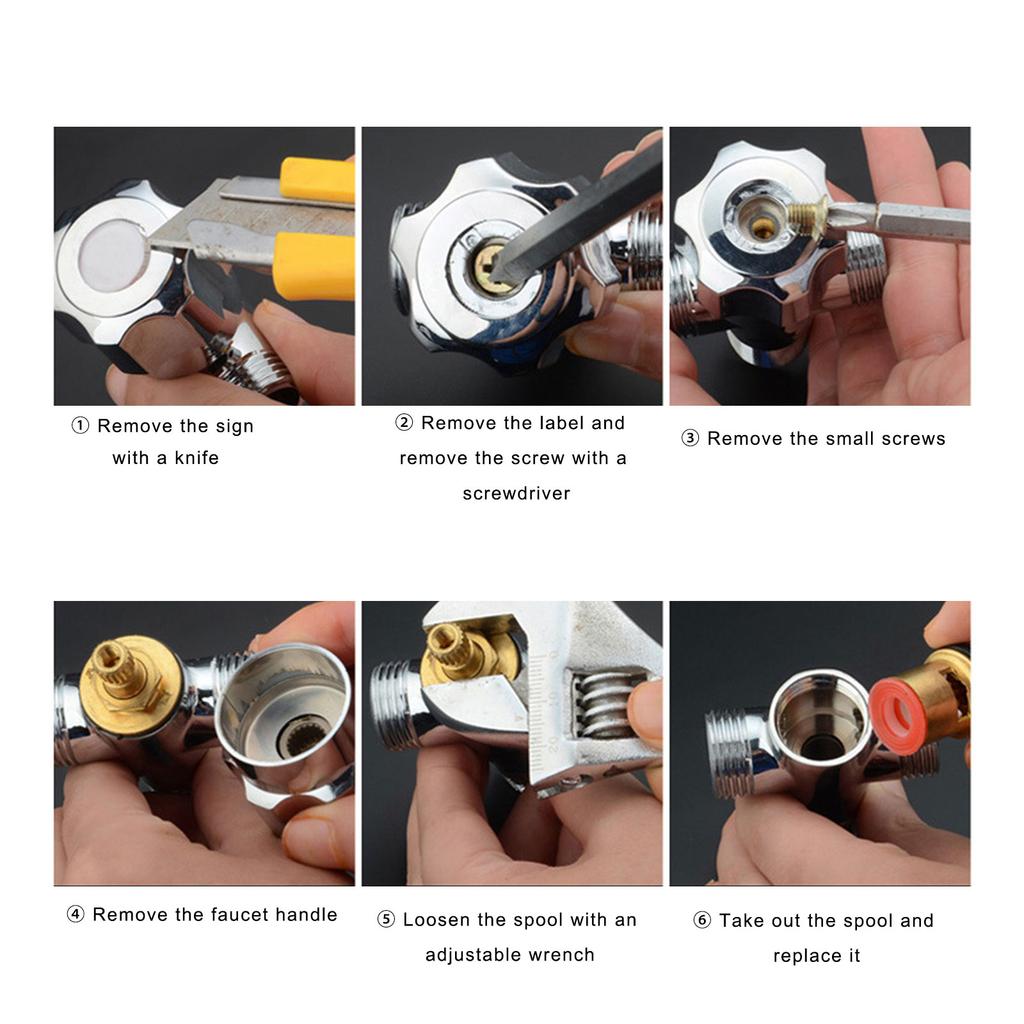 ① Remove the sign with a knife

② Remove the label and remove the screw with a screwdriver

③ Remove the small screws

④ Remove the faucet handle

⑤ Loosen the spool with an adjustable wrench

⑥ Take out the spool and replace it