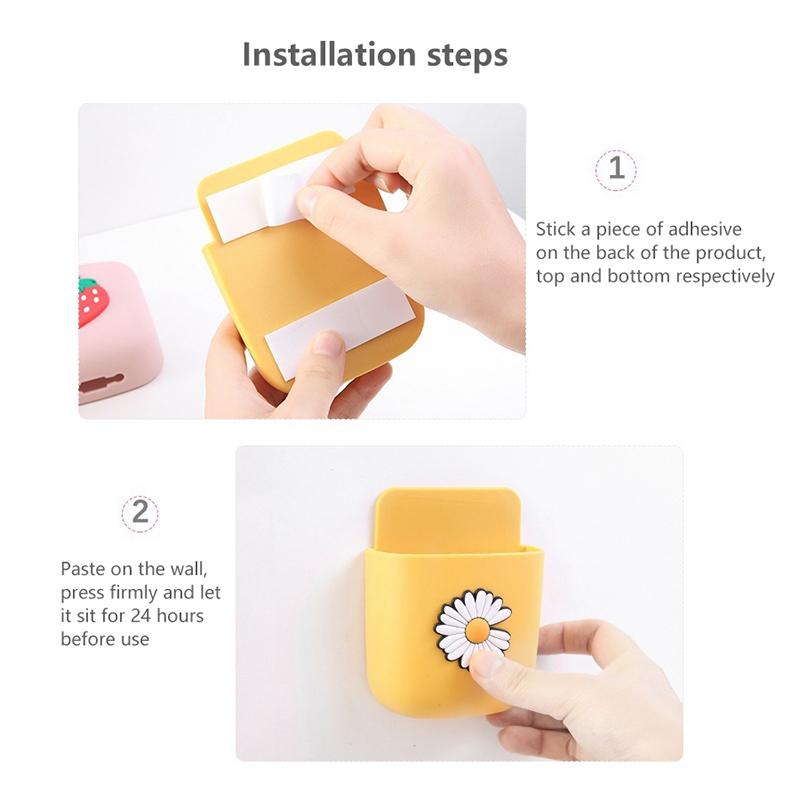 Installation steps

1

Stick a piece of adhesive on the back of the product, top and bottom respectively

2

Paste on the wall, press firmly and let it sit for 24 hours before use