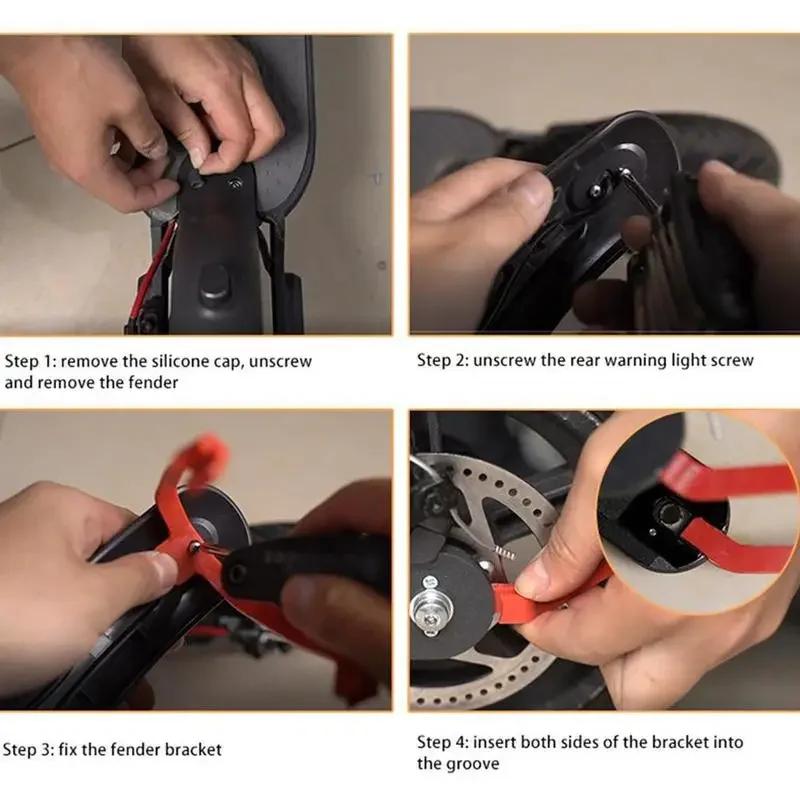 Step 1: remove the silicone cap, unscrew and remove the fender

Step 2: unscrew the rear warning light screw

Step 3: fix the fender bracket

Step 4: insert both sides of the bracket into the groove