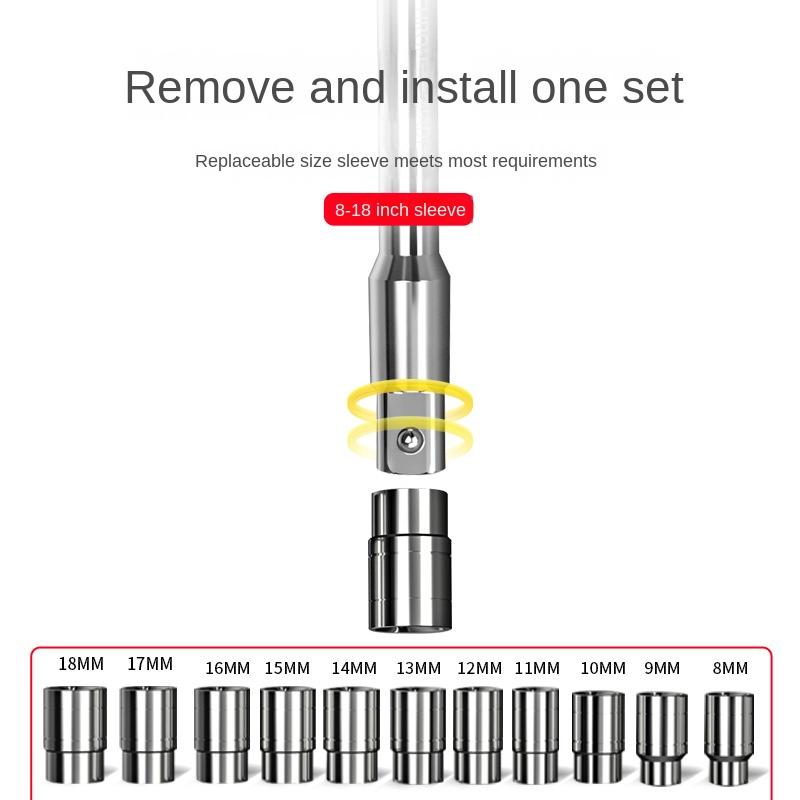 Remove and install one set

Replaceable size sleeve meets most requirements

8-18 inch sleeve

18MM 17MM 16MM 15MM 14MM 13MM 12MM 11MM 10MM 9MM 8MM