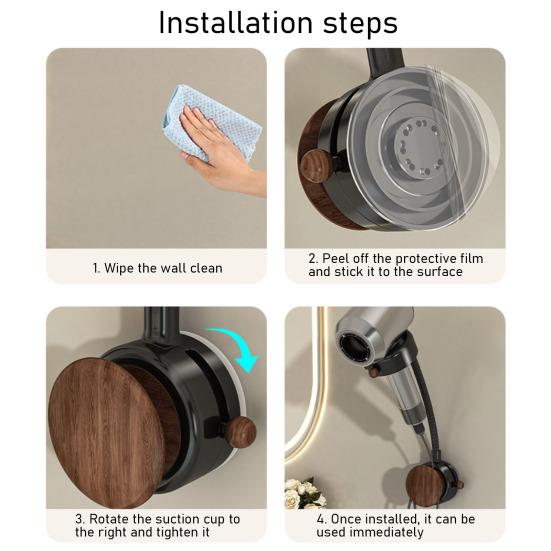 Installation steps

1. Wipe the wall clean

2. Peel off the protective film and stick it to the surface

3. Rotate the suction cup to the right and tighten it

4. Once installed, it can be used immediately