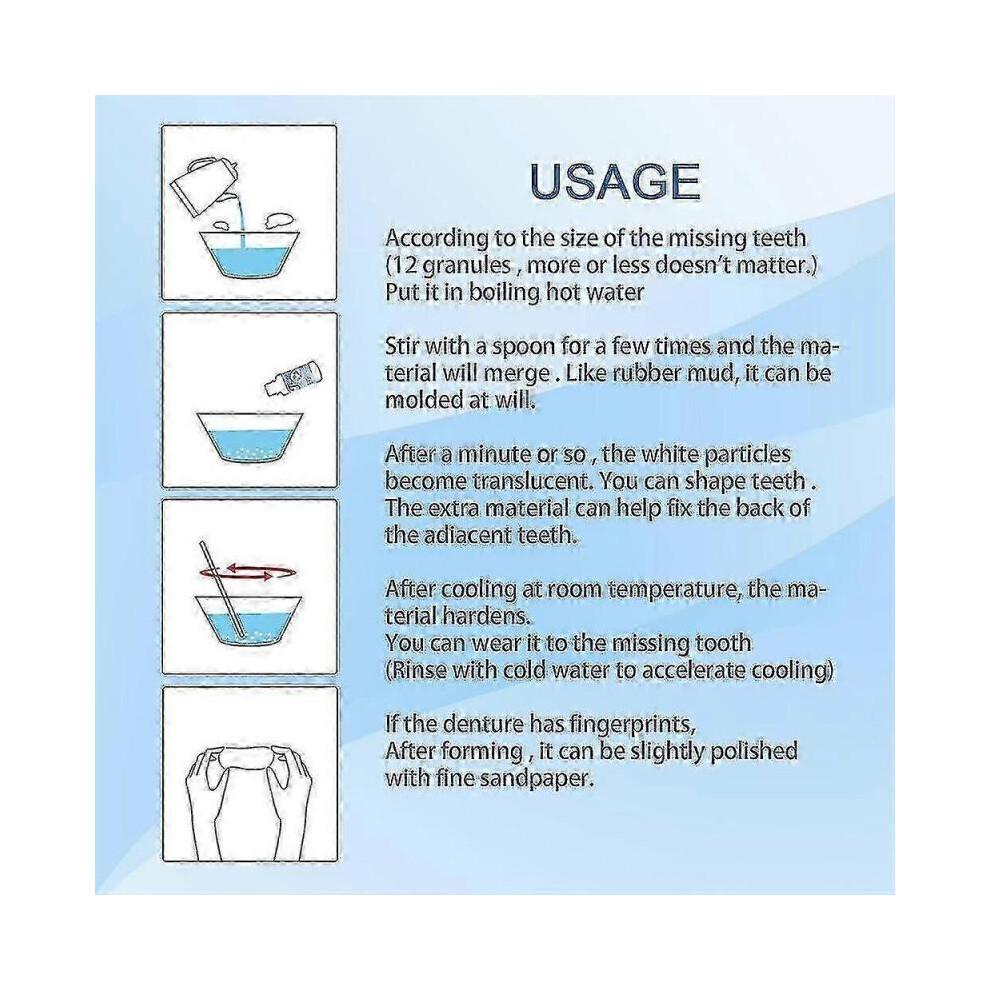 USAGE

According to the size of the missing teeth (12 granules , more or less doesn't matter.) Put it in boiling hot water

Stir with a spoon for a few times and the material will merge . Like rubber mud, it can be molded at will.

After a minute or so , the white particles become translucent. You can shape teeth . The extra material can help fix the back of the adiacent teeth.

After cooling at room temperature, the material hardens.
You can wear it to the missing tooth
(Rinse with cold water to accelerate cooling)

If the denture has fingerprints,
After forming , it can be slightly polished with fine sandpaper.