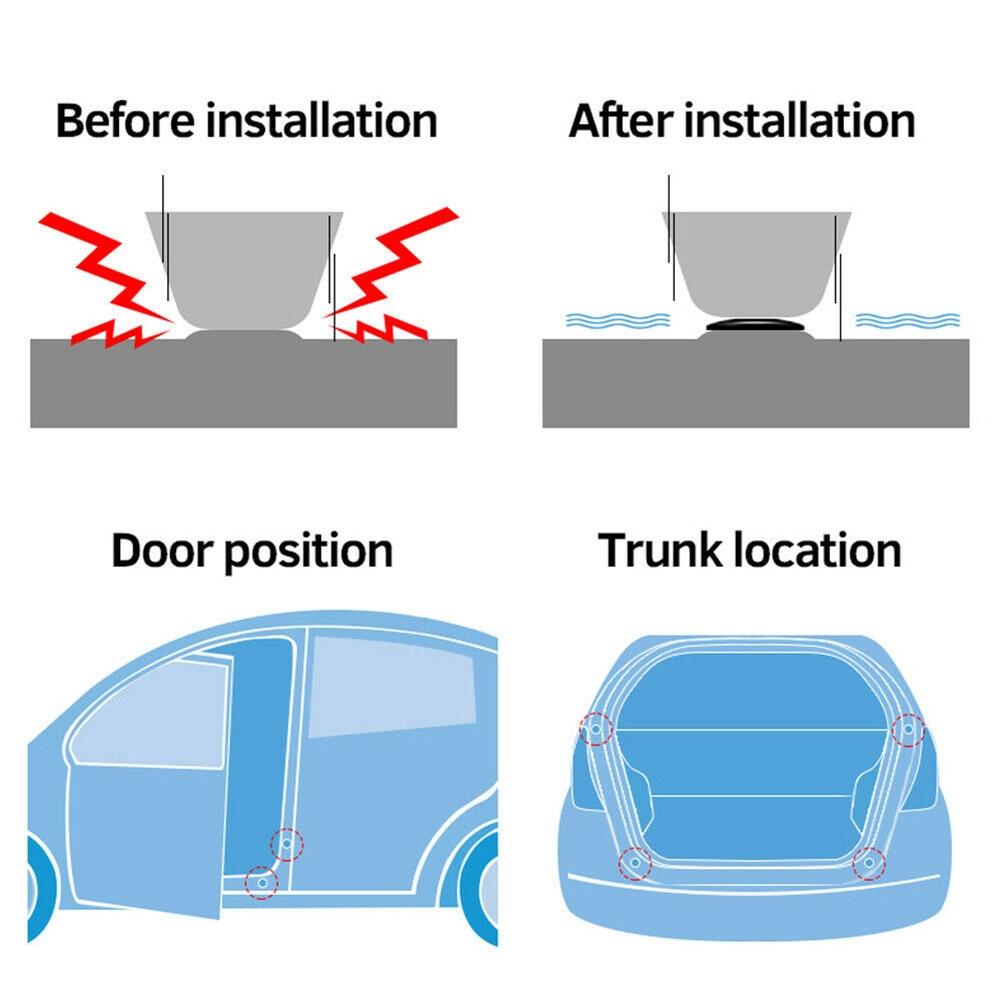 Before installation

After installation

Door position

Trunk location