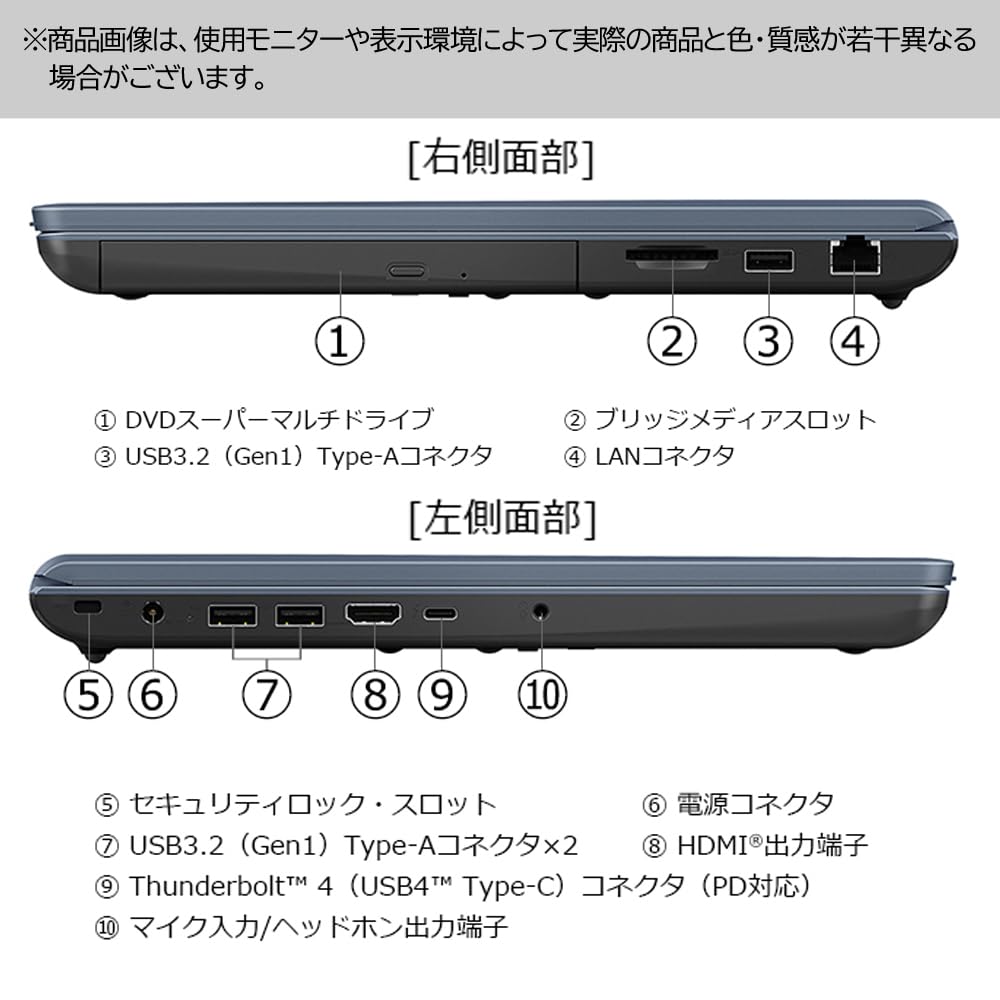 ※商品画像は、使用モニターや表示環境によって実際の商品と色・質感が若干異なる場合がございます。

[右側面部]

①

②

③

④

① DVDスーパーマルチドライブ

② ブリッジメディアスロット

③ USB3.2（Gen1）Type-Aコネクタ

④ LANコネクタ

[左側面部]

⑤ ⑥ ⑦ ⑧ ⑨ ⑩

⑤ セキュリティロック・スロット

⑥ 電源コネクタ

⑦ USB3.2（Gen1）Type-Aコネクタ×2

⑧ HDMI®出力端子

⑨ Thunderbolt™ 4（USB4™ Type-C）コネクタ（PD対応）

⑩ マイク入力/ヘッドホン出力端子