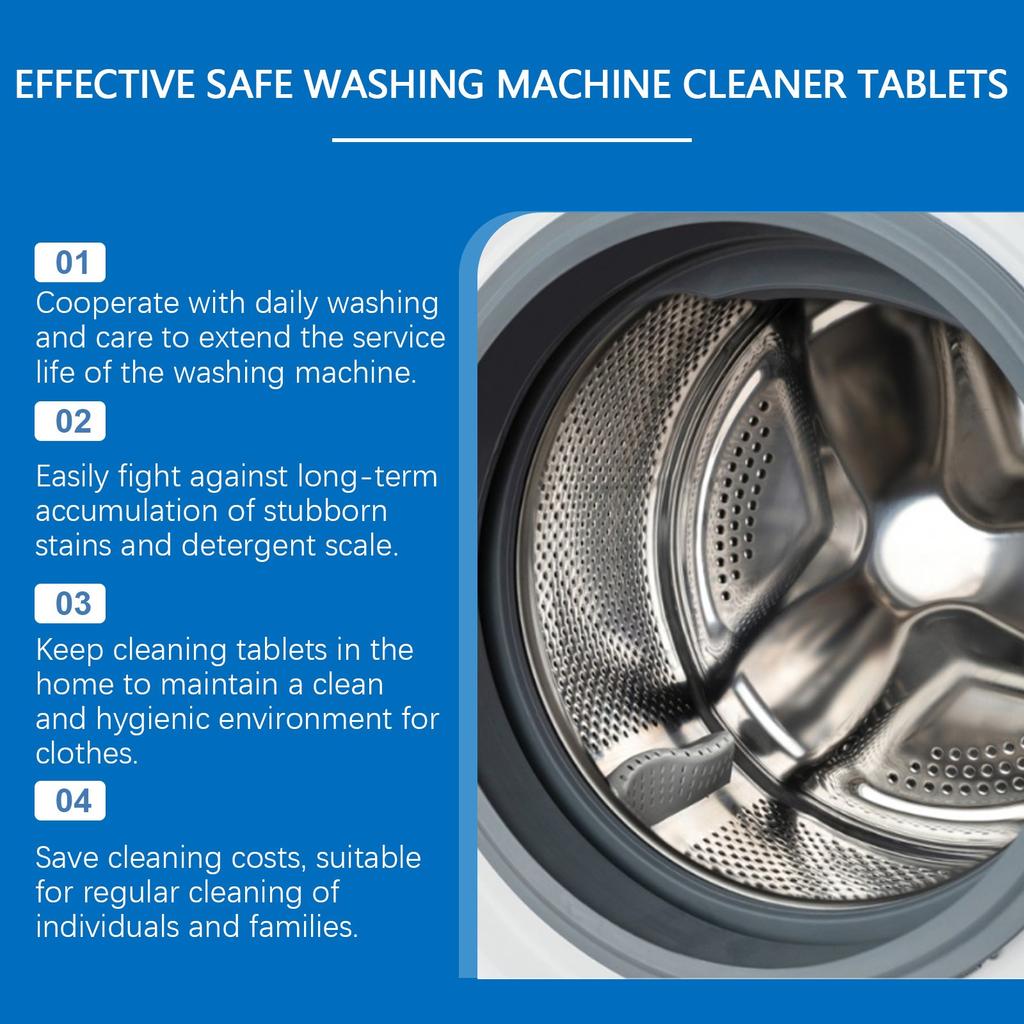 EFFECTIVE SAFE WASHING MACHINE CLEANER TABLETS

01
Cooperate with daily washing and care to extend the service life of the washing machine.

02
Easily fight against long-term accumulation of stubborn stains and detergent scale.

03
Keep cleaning tablets in the home to maintain a clean and hygienic environment for clothes.

04
Save cleaning costs, suitable for regular cleaning of individuals and families.