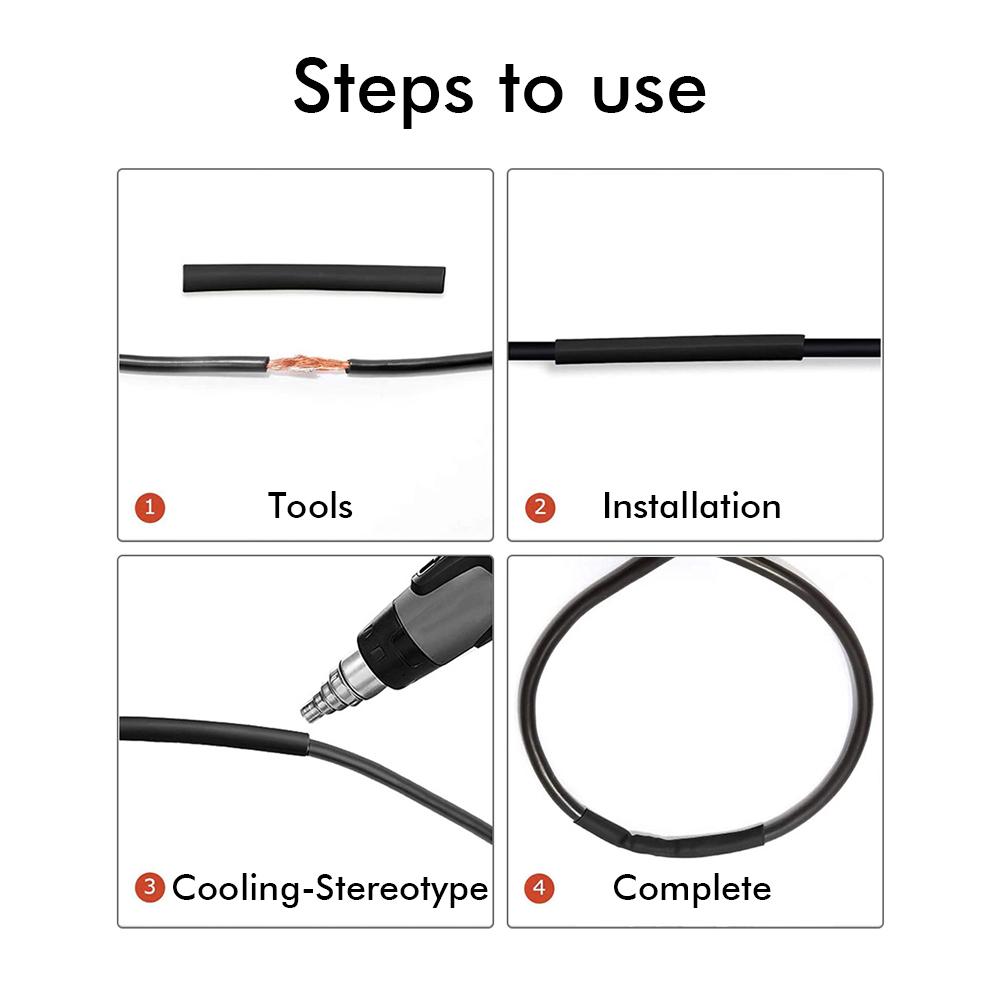 Steps to use

1 Tools

2 Installation

3 Cooling-Stereotype

4 Complete