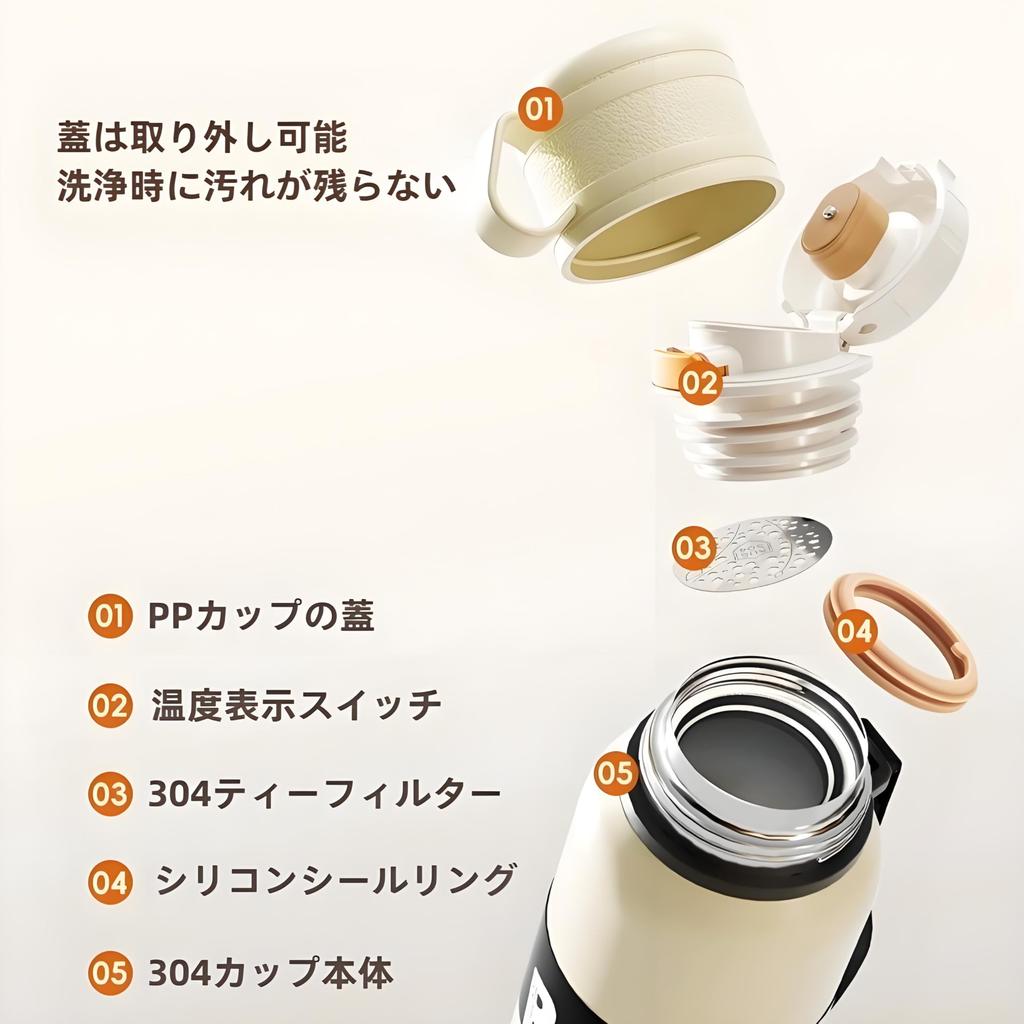 蓋は取り外し可能
洗浄時に汚れが残らない

01

02

03

04

05

01 PPカップの蓋

02 温度表示スイッチ

03 304ティーフィルター

04 シリコンシールリング

05 304カップ本体