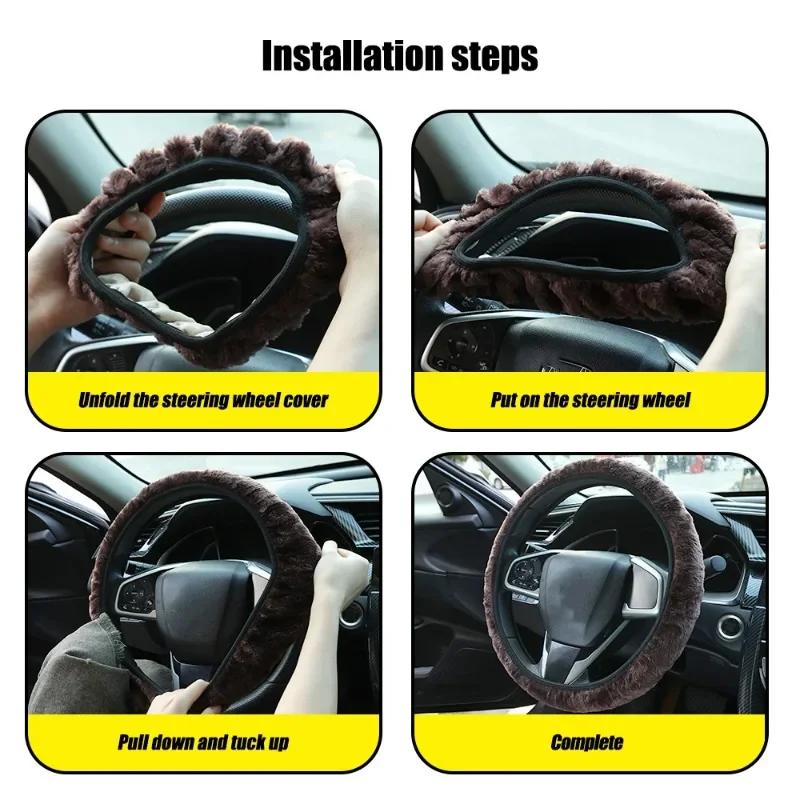 Installation steps

Unfold the steering wheel cover

Put on the steering wheel

Pull down and tuck up

Complete