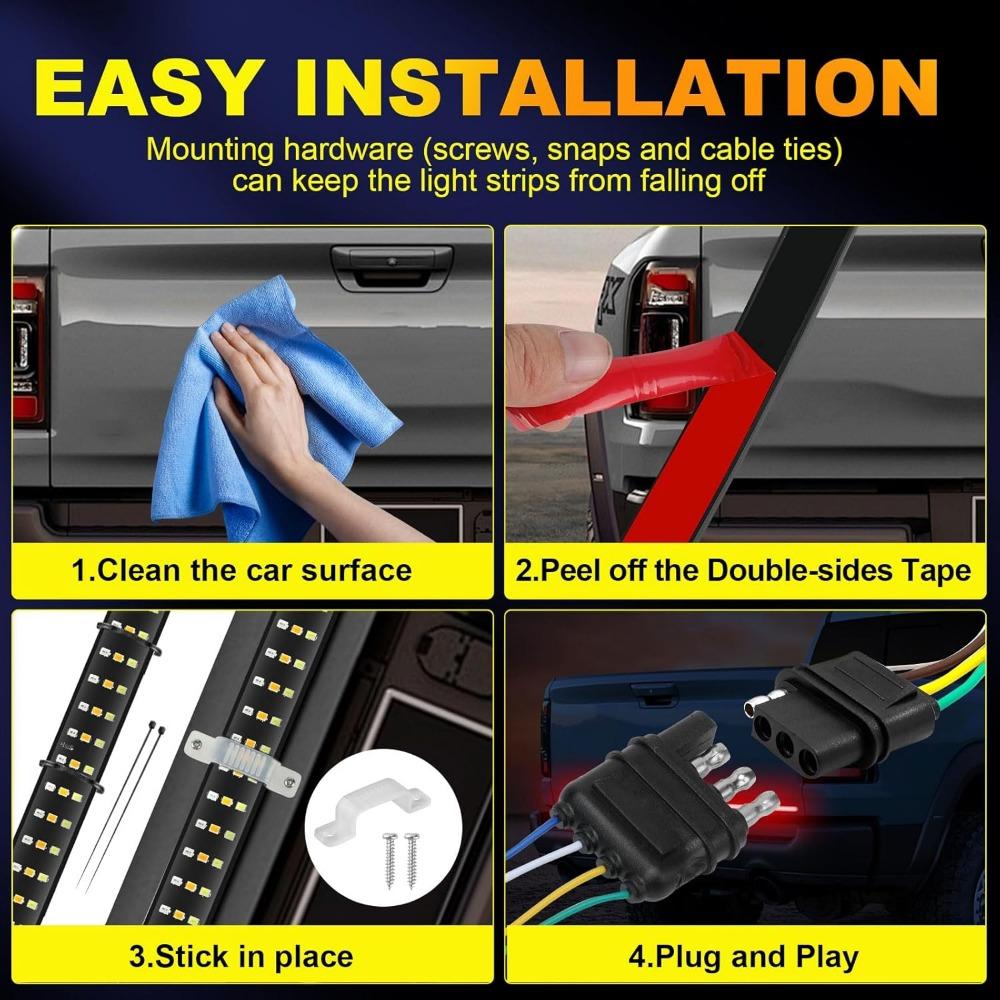 EASY INSTALLATION

Mounting hardware (screws, snaps and cable ties) can keep the light strips from falling off

1.Clean the car surface

2.Peel off the Double-sides Tape

3.Stick in place

4.Plug and Play