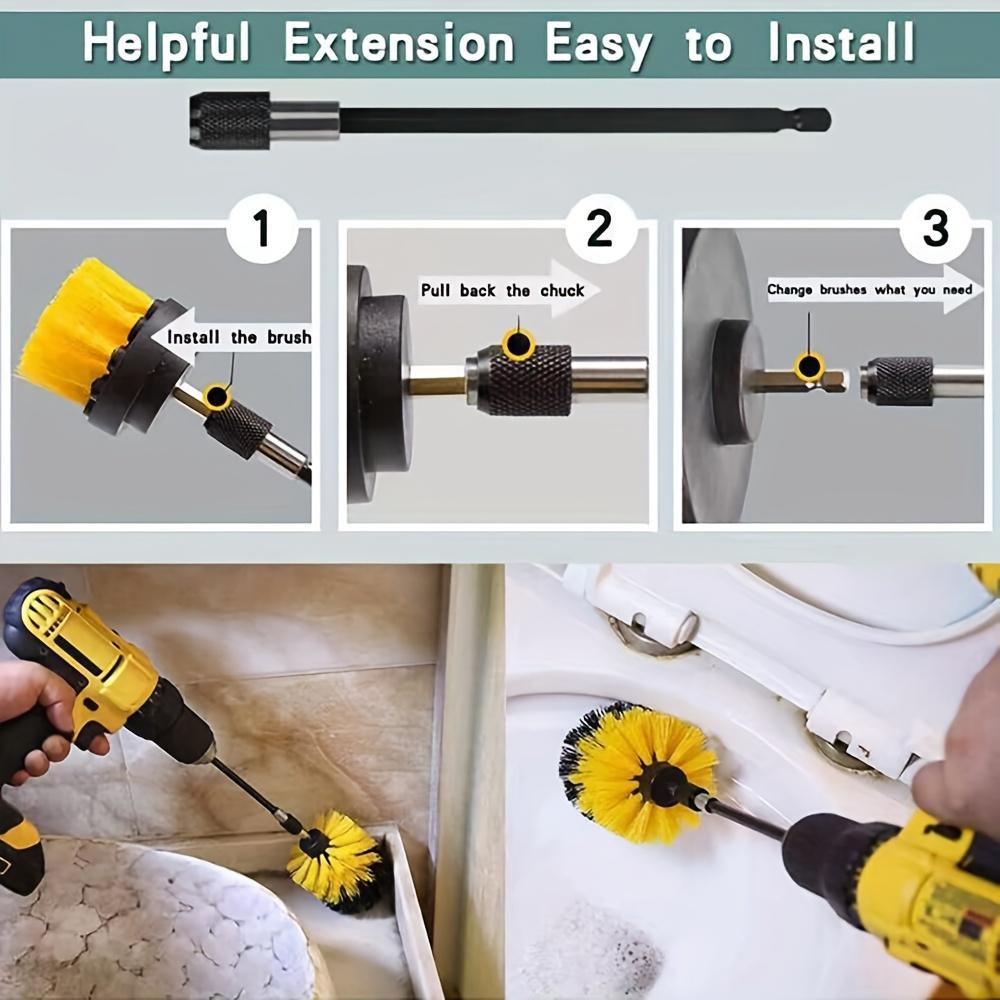 Helpful Extension Easy to Install

1
Install the brush

2
Pull back the chuck

3
Change brushes what you need