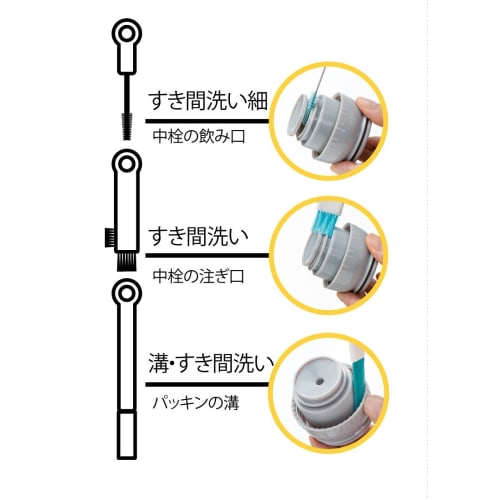 すき間洗い細

中栓の飲み口

すき間洗い

中栓の注ぎ口

溝･すき間洗い

パッキンの溝