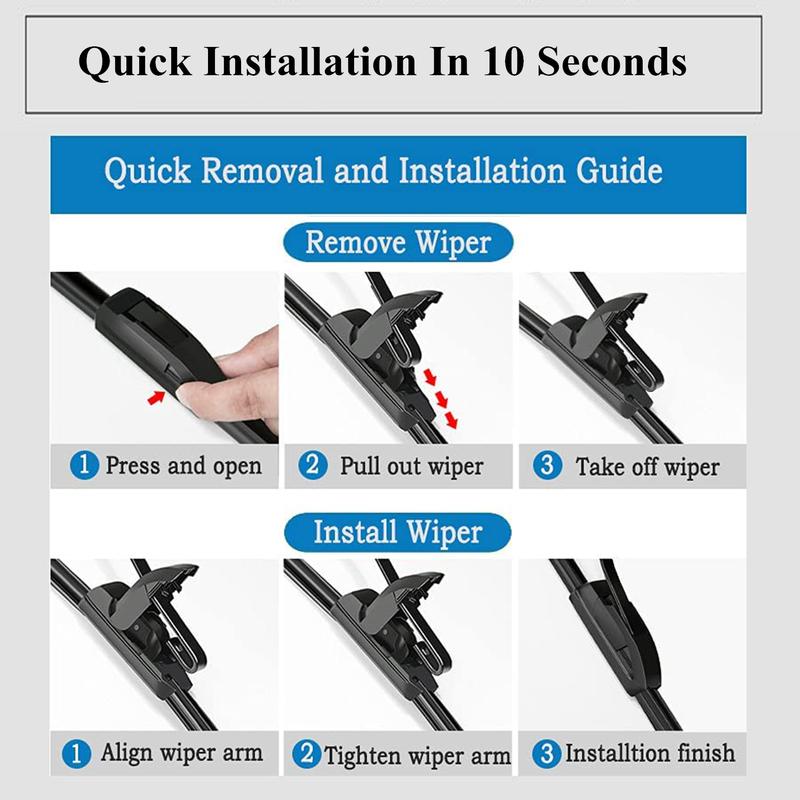 Quick Installation In 10 Seconds

Quick Removal and Installation Guide

Remove Wiper

1 Press and open

2 Pull out wiper

3 Take off wiper

Install Wiper

1 Align wiper arm

2 Tighten wiper arm

3 Installtion finish