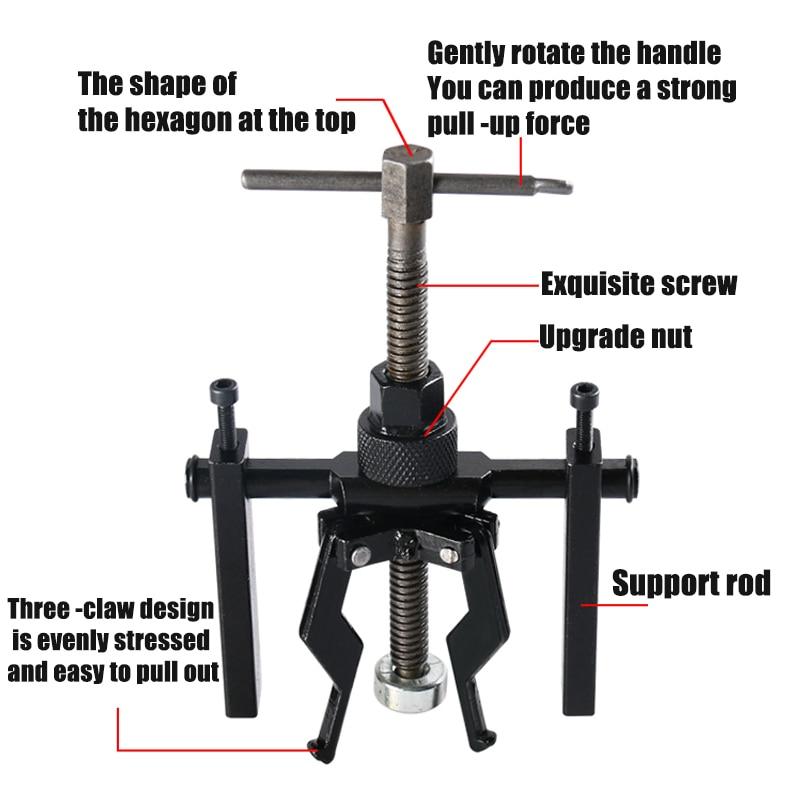 The shape of the hexagon at the top

Gently rotate the handle You can produce a strong pull -up force

Exquisite screw

Upgrade nut

Support rod

Three -claw design is evenly stressed and easy to pull out