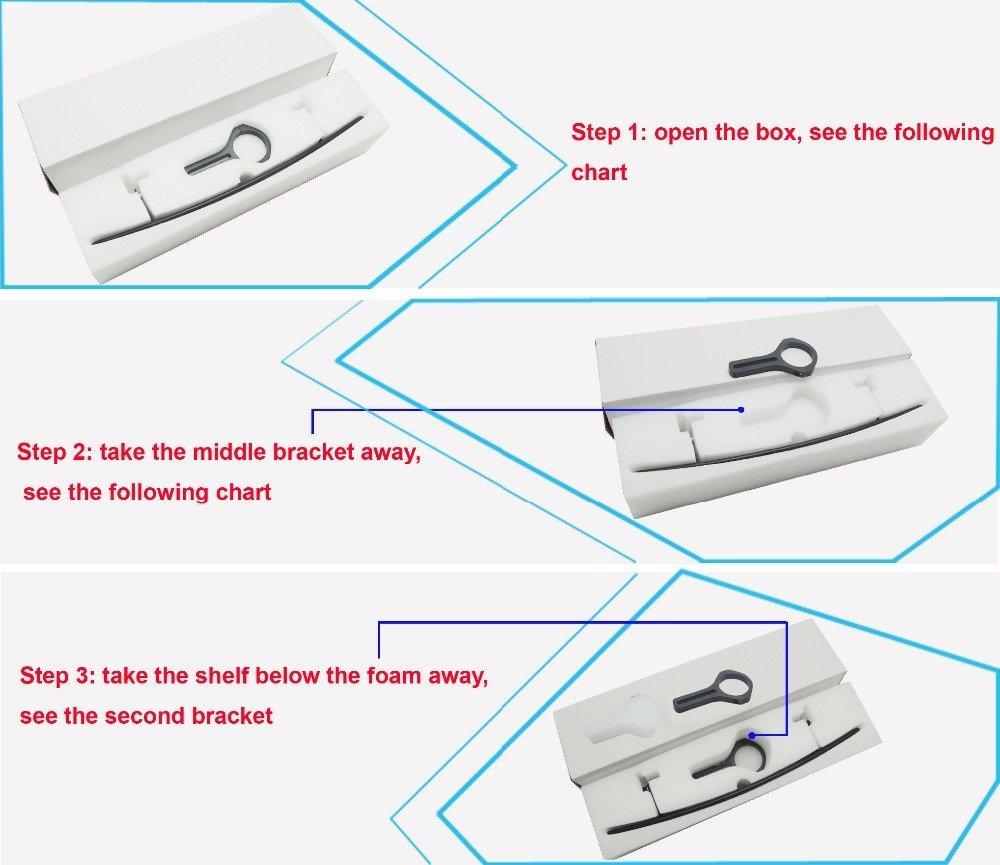 Step 1: open the box, see the following chart

Step 2: take the middle bracket away, see the following chart

Step 3: take the shelf below the foam away, see the second bracket